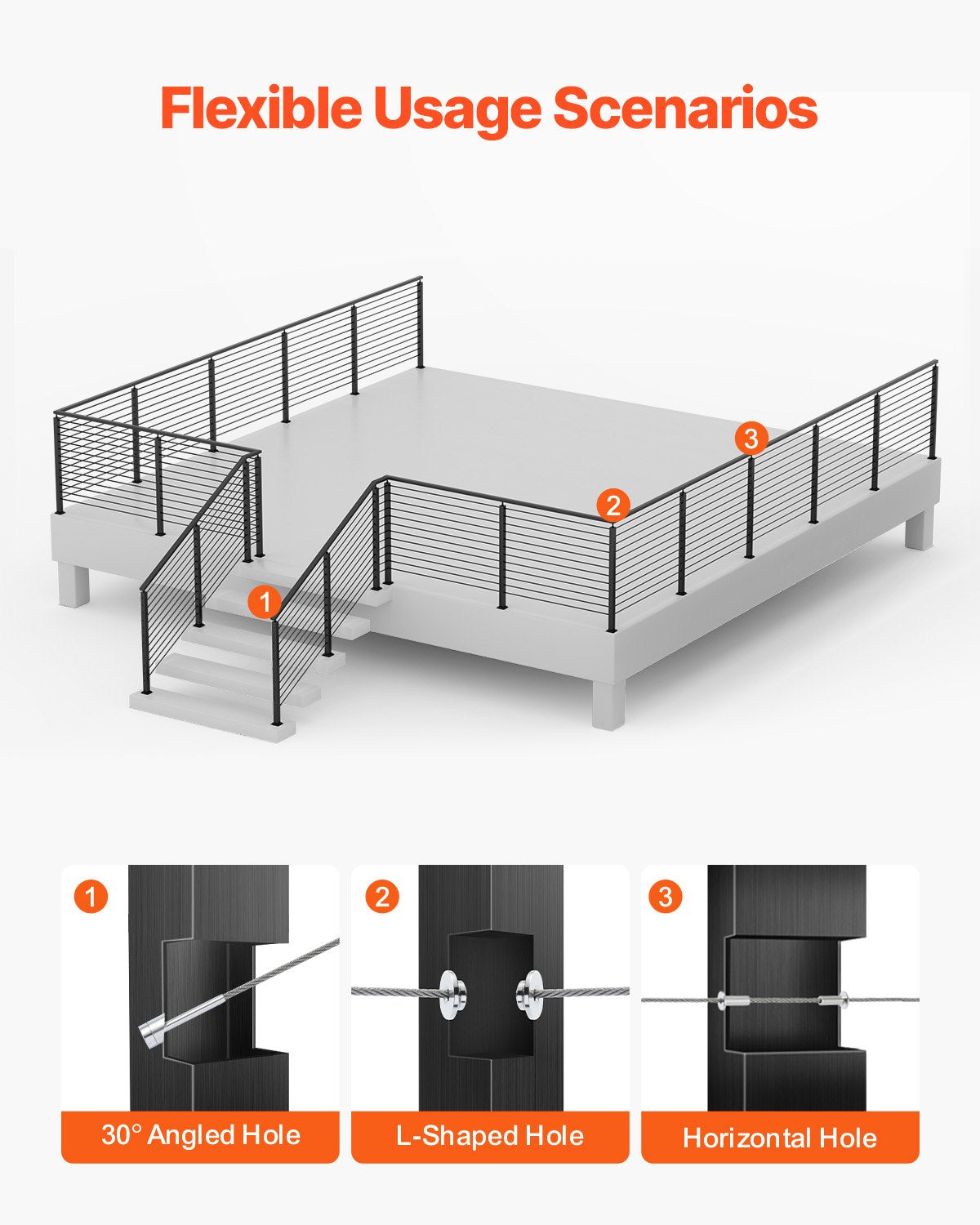 Flexible Usage Scenarios

3

2

1

1

30° Angled Hole

2

L-Shaped Hole

3

Horizontal Hole