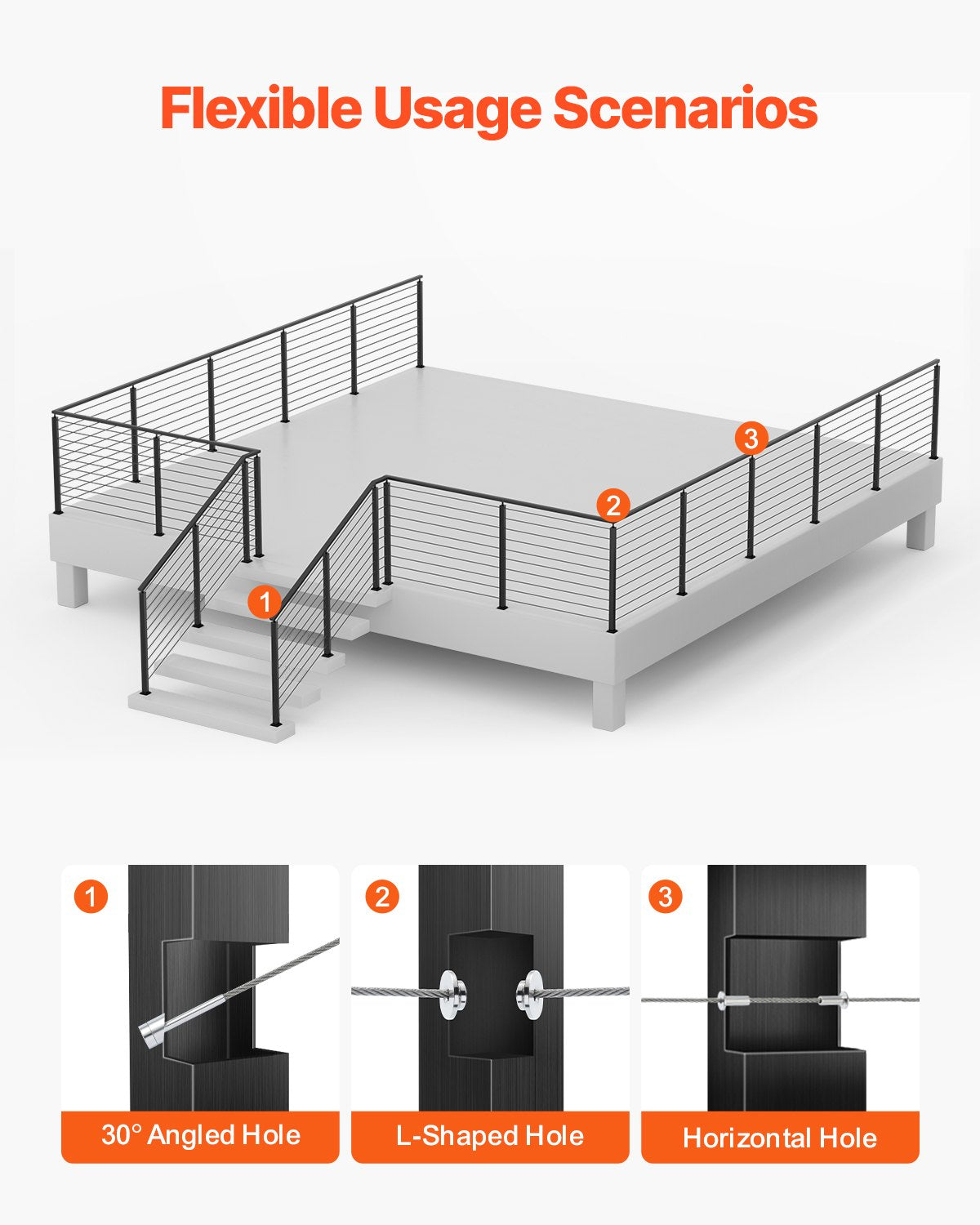 Flexible Usage Scenarios

3

2

1

1

30° Angled Hole

2

L-Shaped Hole

3

Horizontal Hole