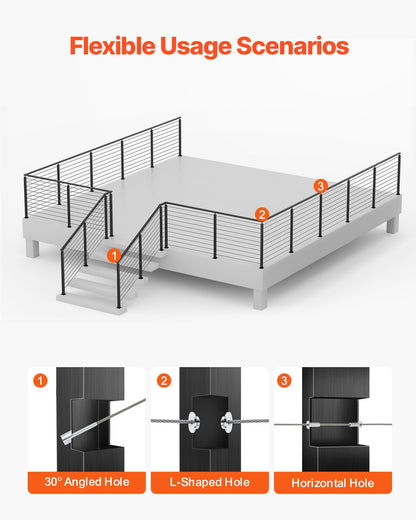 Flexible Usage Scenarios

3

2

1

1

30° Angled Hole

2

L-Shaped Hole

3

Horizontal Hole