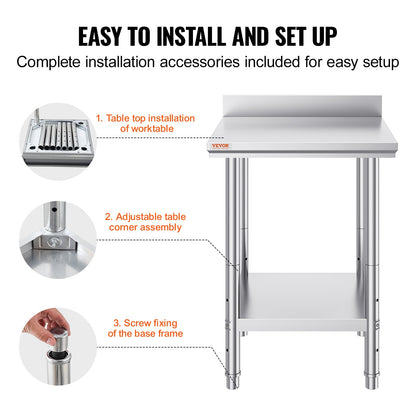 EASY TO INSTALL AND SET UP

Complete installation accessories included for easy setup

1. Table top installation of worktable

VEVOR

2. Adjustable table corner assembly

3. Screw fixing of the base frame