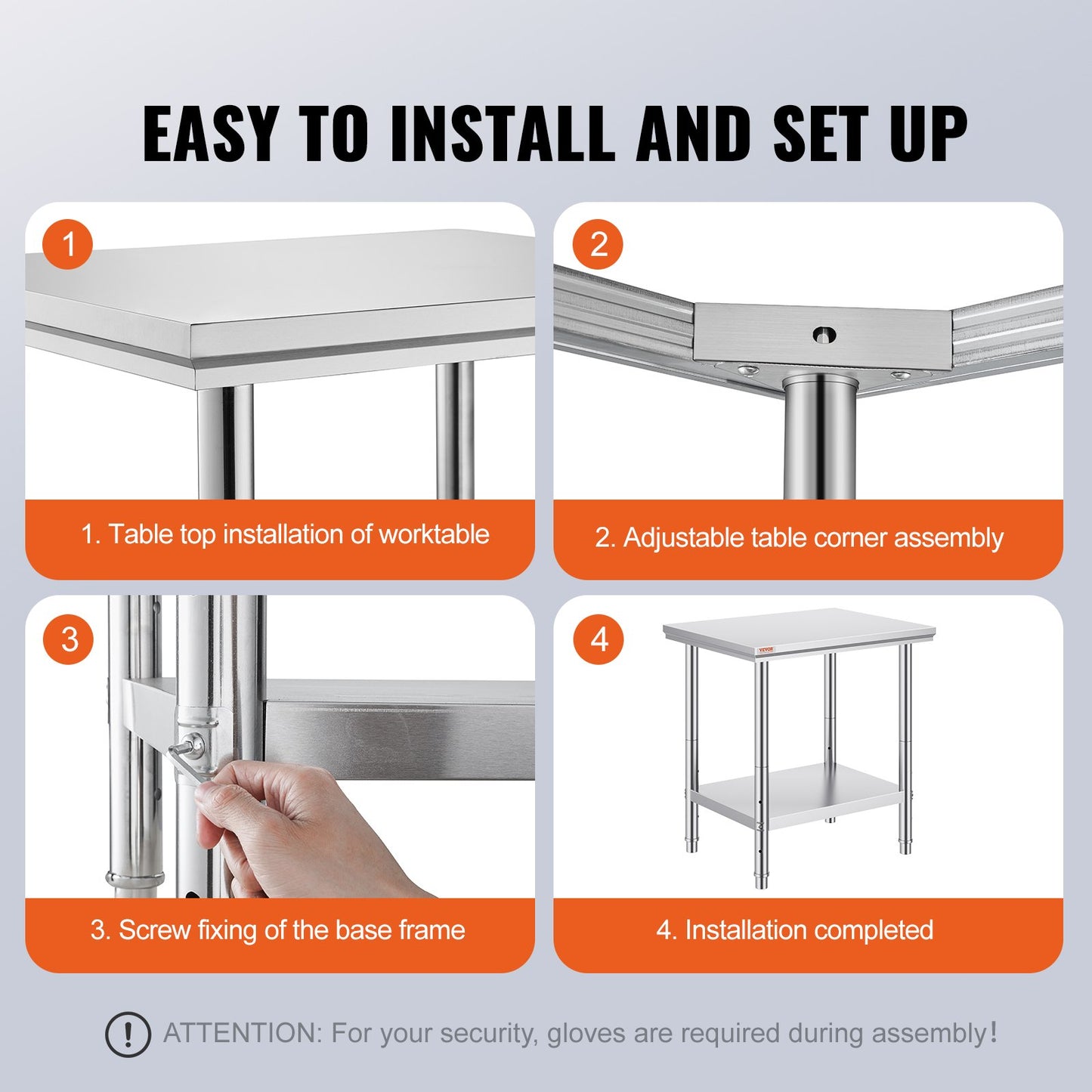 EASY TO INSTALL AND SET UP

1

1. Table top installation of worktable

2

2. Adjustable table corner assembly

3

3. Screw fixing of the base frame

4

VEVOR

4. Installation completed

ATTENTION: For your security, gloves are required during assembly!