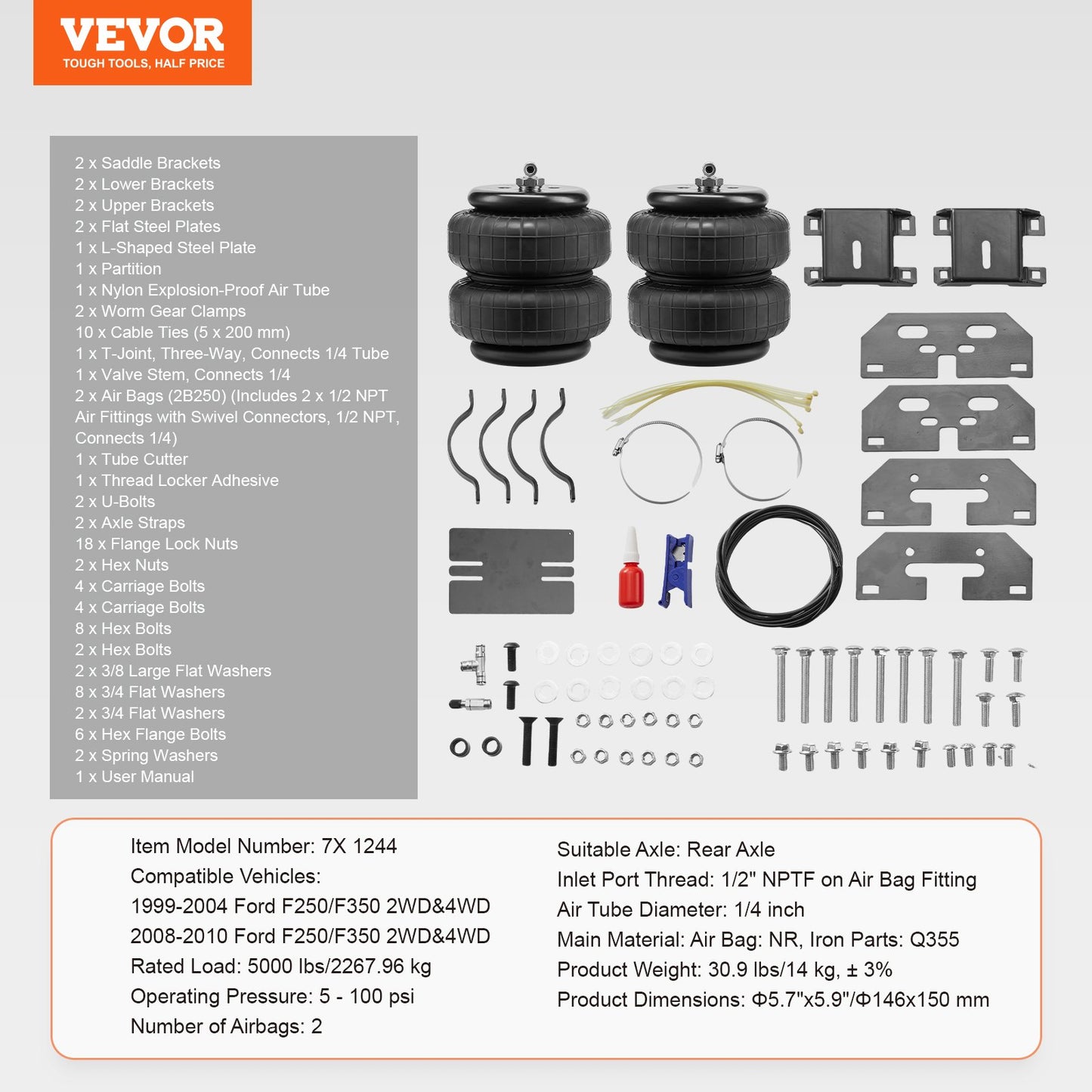 VEVOR
TOUGH TOOLS, HALF PRICE

2 x Saddle Brackets
2 x Lower Brackets
2 x Upper Brackets
2 x Flat Steel Plates
1 x L-Shaped Steel Plate
1 x Partition
1 x Nylon Explosion-Proof Air Tube
2 x Worm Gear Clamps
10 x Cable Ties (5 x 200 mm)
1 x T-Joint, Three-Way, Connects 1/4 Tube
1 x Valve Stem, Connects 1/4
2 x Air Bags (2B250) (Includes 2 x 1/2 NPT Air Fittings with Swivel Connectors, 1/2 NPT, Connects 1/4)
1 x Tube Cutter
1 x Thread Locker Adhesive
2 x U-Bolts
2 x Axle Straps
18 x Flange Lock Nuts
2 x Hex Nuts
4 x Carriage Bolts
4 x Carriage Bolts
8 x Hex Bolts
2 x Hex Bolts
2 x 3/8 Large Flat Washers
8 x 3/4 Flat Washers
2 x 3/4 Flat Washers
6 x Hex Flange Bolts
2 x Spring Washers
1 x User Manual

Item Model Number: 7X 1244
Compatible Vehicles:
1999-2004 Ford F250/F350 2WD&4WD
2008-2010 Ford F250/F350 2WD&4WD
Rated Load: 5000 lbs/2267.96 kg
Operating Pressure: 5 - 100 psi
Number of Airbags: 2

Suitable Axle: Rear Axle
Inlet Port Thread: 1/2" NPTF on Air Bag Fitting
Air Tube Diameter: 1/4 inch
Main Material: Air Bag: NR, Iron Parts: Q355
Product Weight: 30.9 lbs/14 kg, ± 3%
Product Dimensions: Φ5.7"x5.9"/Φ146x150 mm