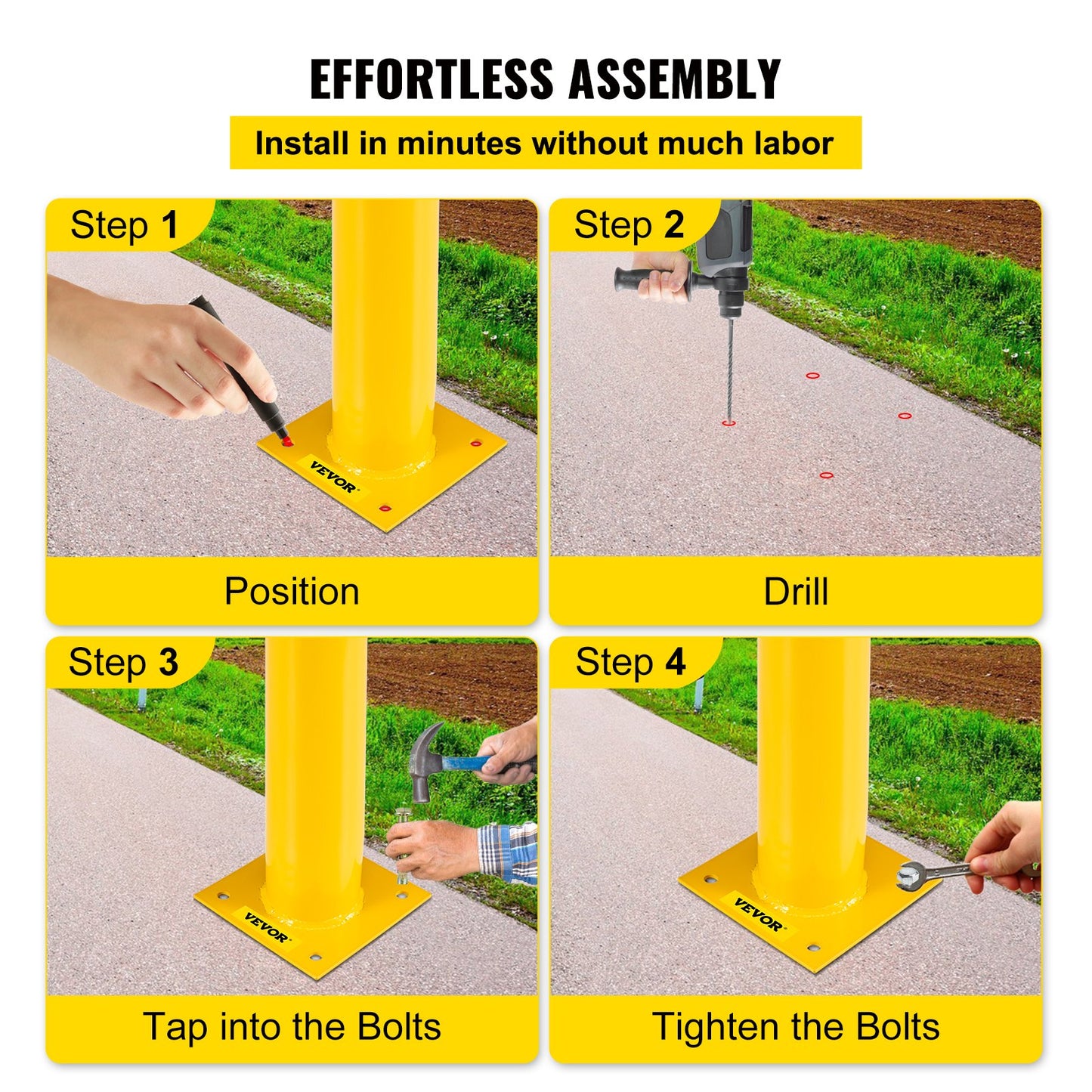 EFFORTLESS ASSEMBLY

Install in minutes without much labor

Step 1

VEVOR

Position

Step 2

Drill

Step 3

VEVOR

Tap into the Bolts

Step 4

VEVOR

Tighten the Bolts