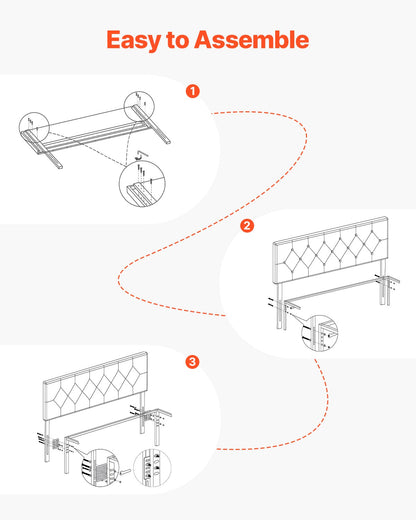 Easy to Assemble

1

2

3