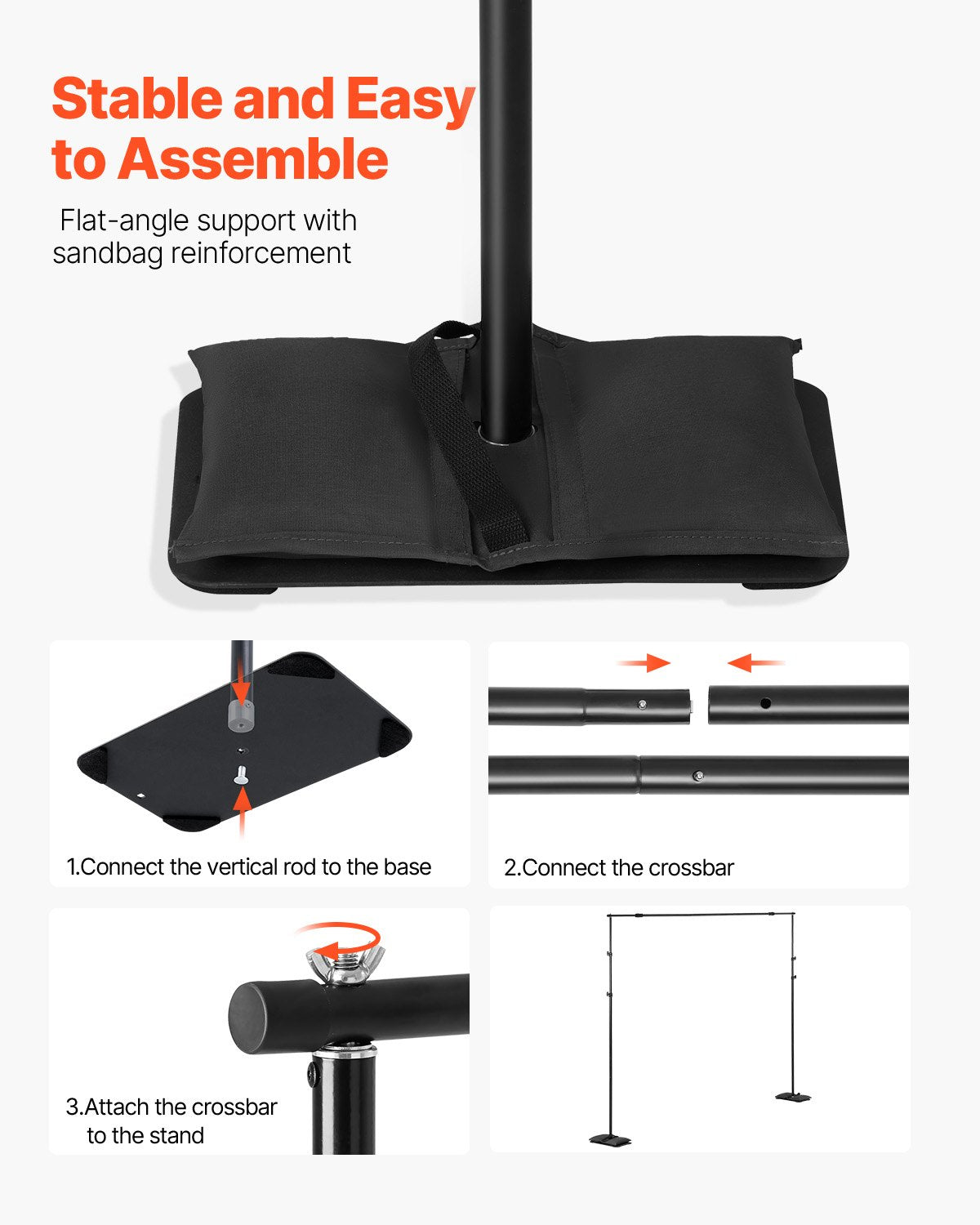 Stable and Easy to Assemble

Flat-angle support with sandbag reinforcement

1.Connect the vertical rod to the base

2.Connect the crossbar

3.Attach the crossbar to the stand