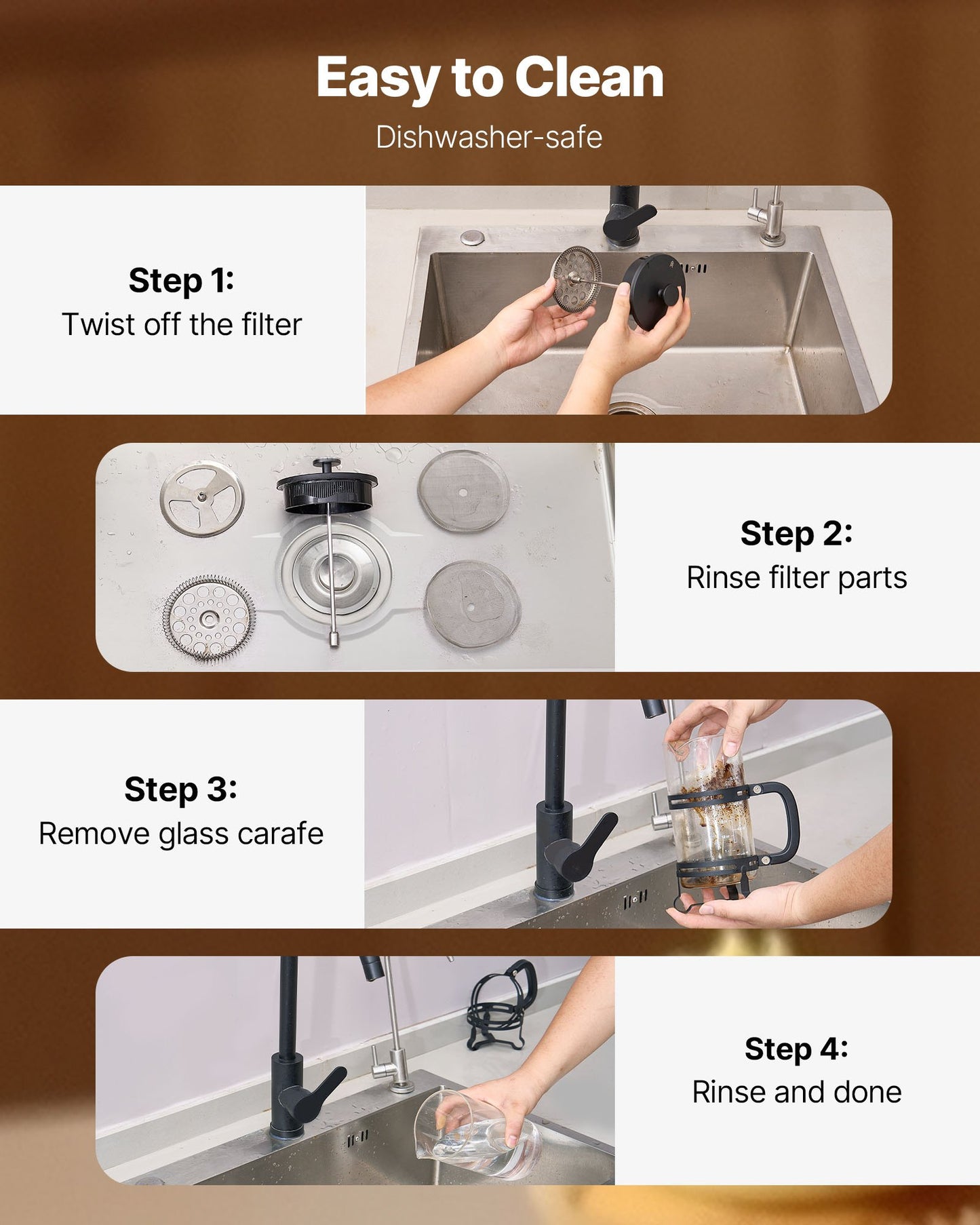 Easy to Clean

Dishwasher-safe

Step 1:
Twist off the filter

Step 2:
Rinse filter parts

Step 3:
Remove glass carafe

Step 4:
Rinse and done