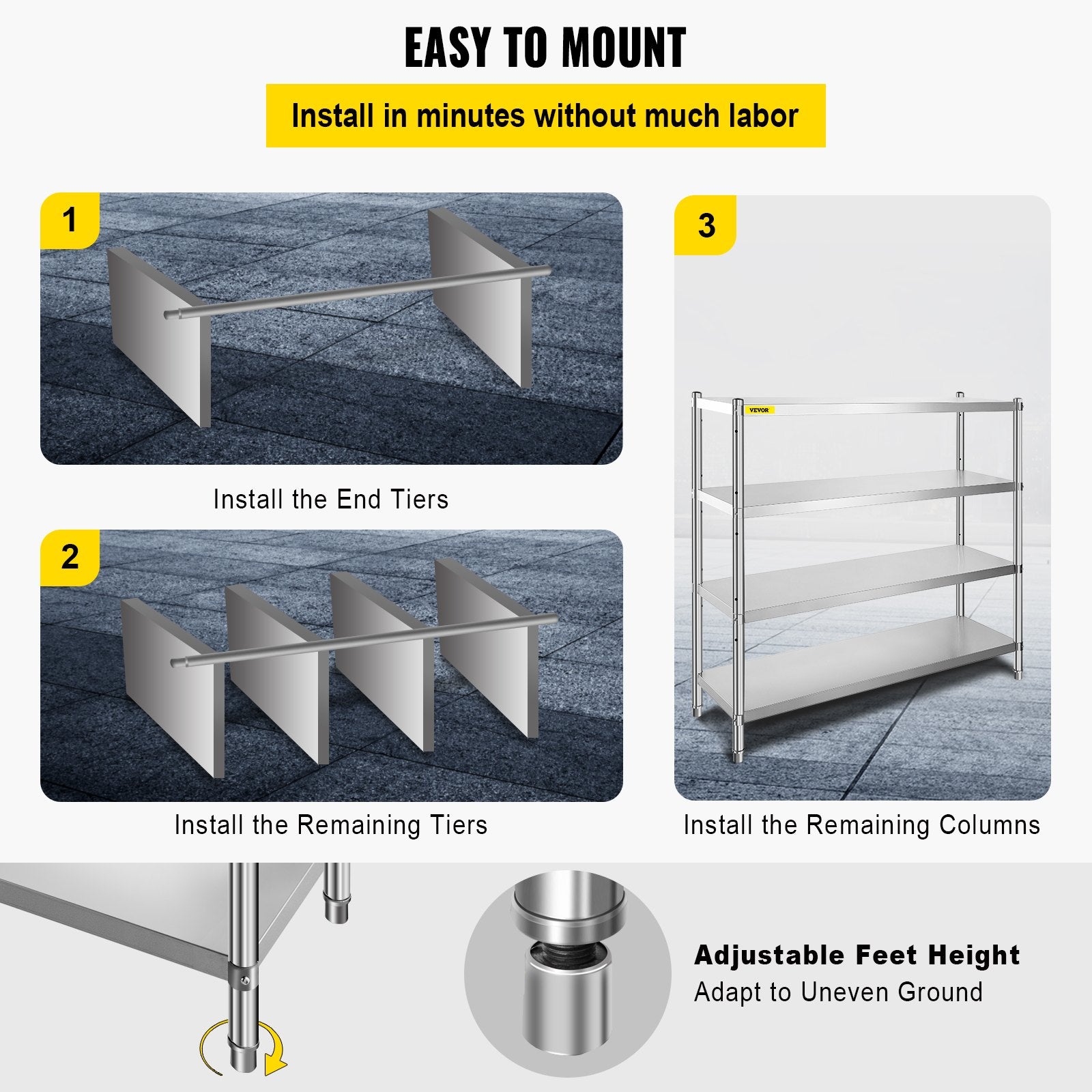 EASY TO MOUNT

Install in minutes without much labor

1

Install the End Tiers

2

Install the Remaining Tiers

3

VEVOR

Install the Remaining Columns

Adjustable Feet Height
Adapt to Uneven Ground