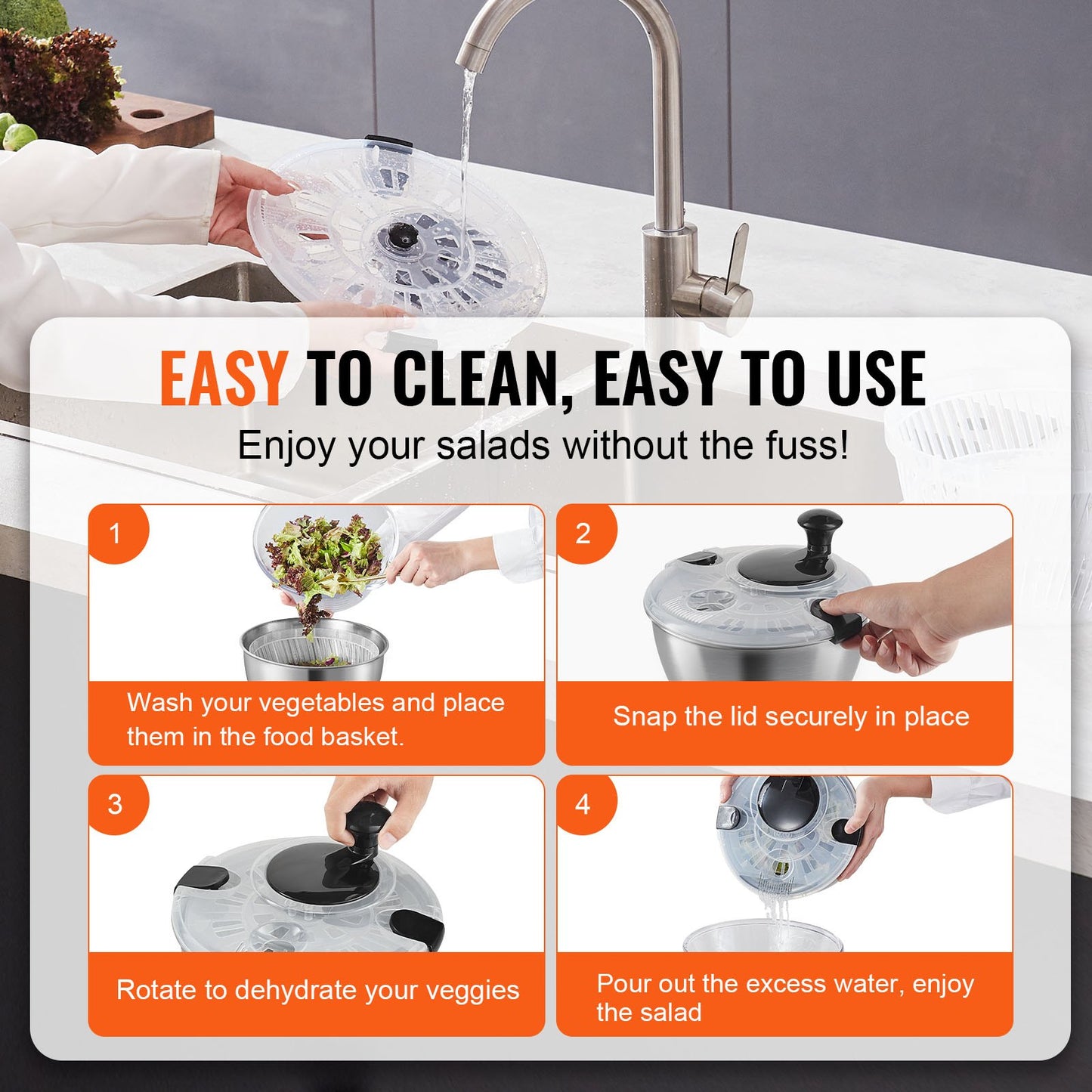 EASY TO CLEAN, EASY TO USE

Enjoy your salads without the fuss!

1

Wash your vegetables and place them in the food basket.

2

Snap the lid securely in place

3

Rotate to dehydrate your veggies

4

Pour out the excess water, enjoy the salad