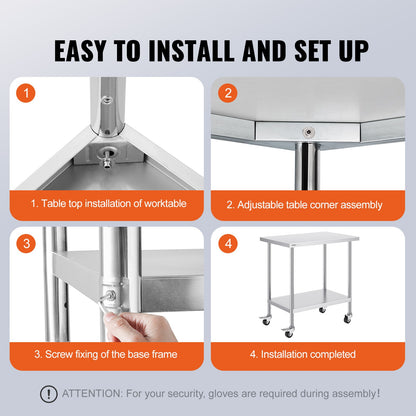 EASY TO INSTALL AND SET UP

1

1. Table top installation of worktable

2

2. Adjustable table corner assembly

3

3. Screw fixing of the base frame

4

4. Installation completed

! ATTENTION: For your security, gloves are required during assembly!