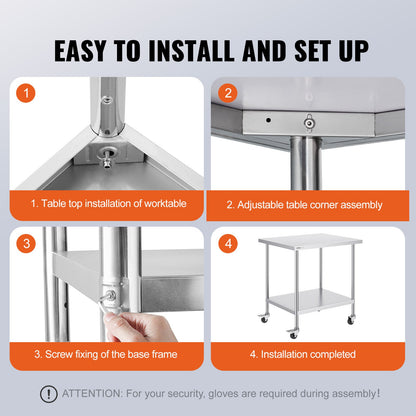 EASY TO INSTALL AND SET UP

1

1. Table top installation of worktable

2

2. Adjustable table corner assembly

3

3. Screw fixing of the base frame

4

4. Installation completed

! ATTENTION: For your security, gloves are required during assembly!