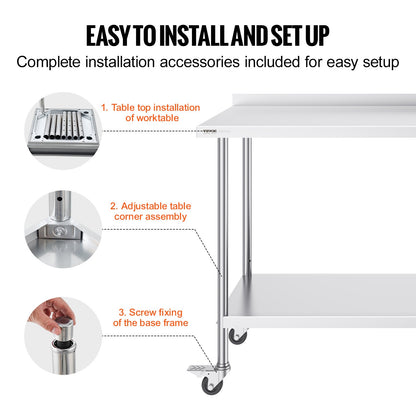 EASY TO INSTALL AND SET UP
Complete installation accessories included for easy setup

1. Table top installation of worktable

VEVOR

2. Adjustable table corner assembly

3. Screw fixing of the base frame