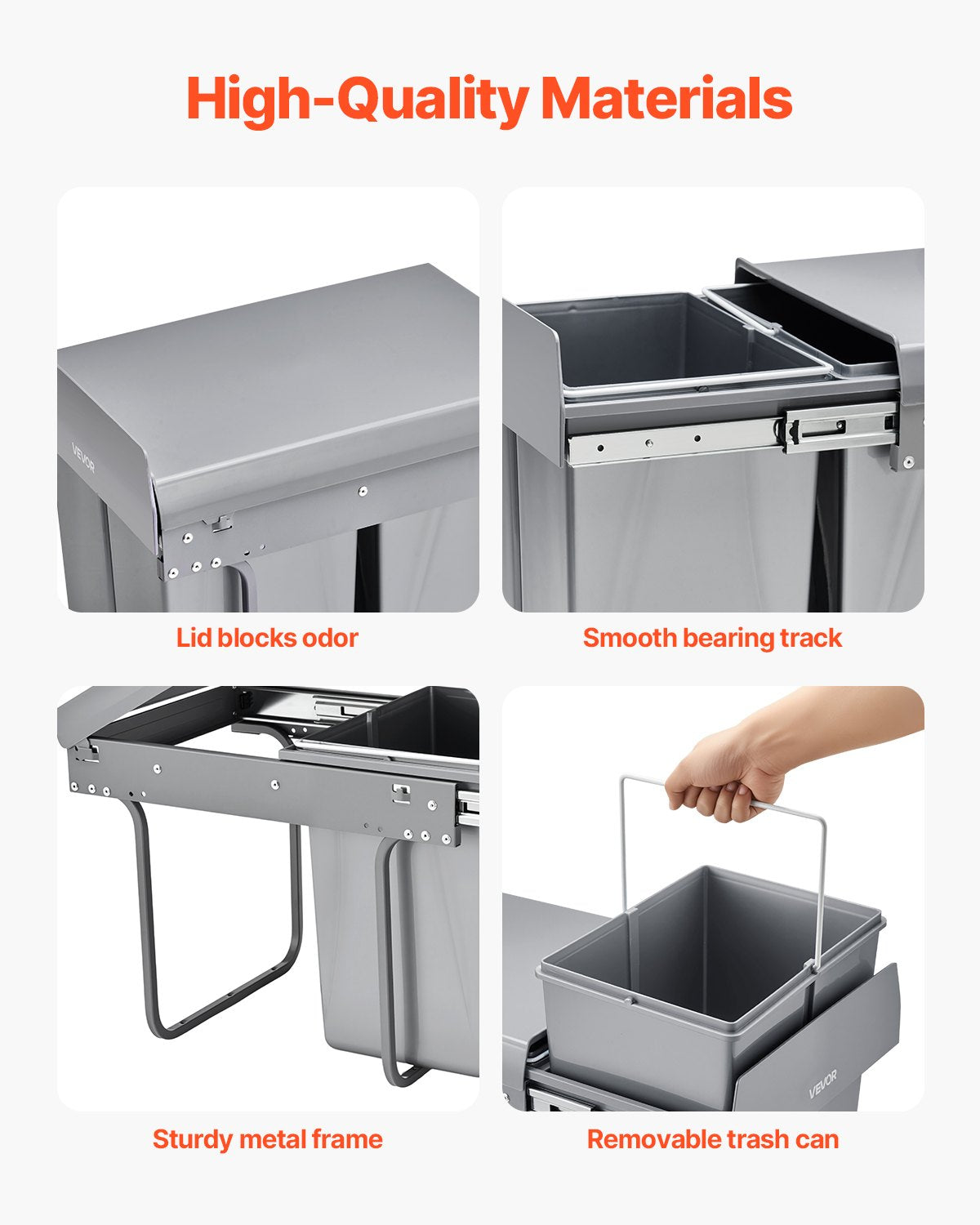 High-Quality Materials

VEVOR

Lid blocks odor

Smooth bearing track

Sturdy metal frame

VEVOR

Removable trash can