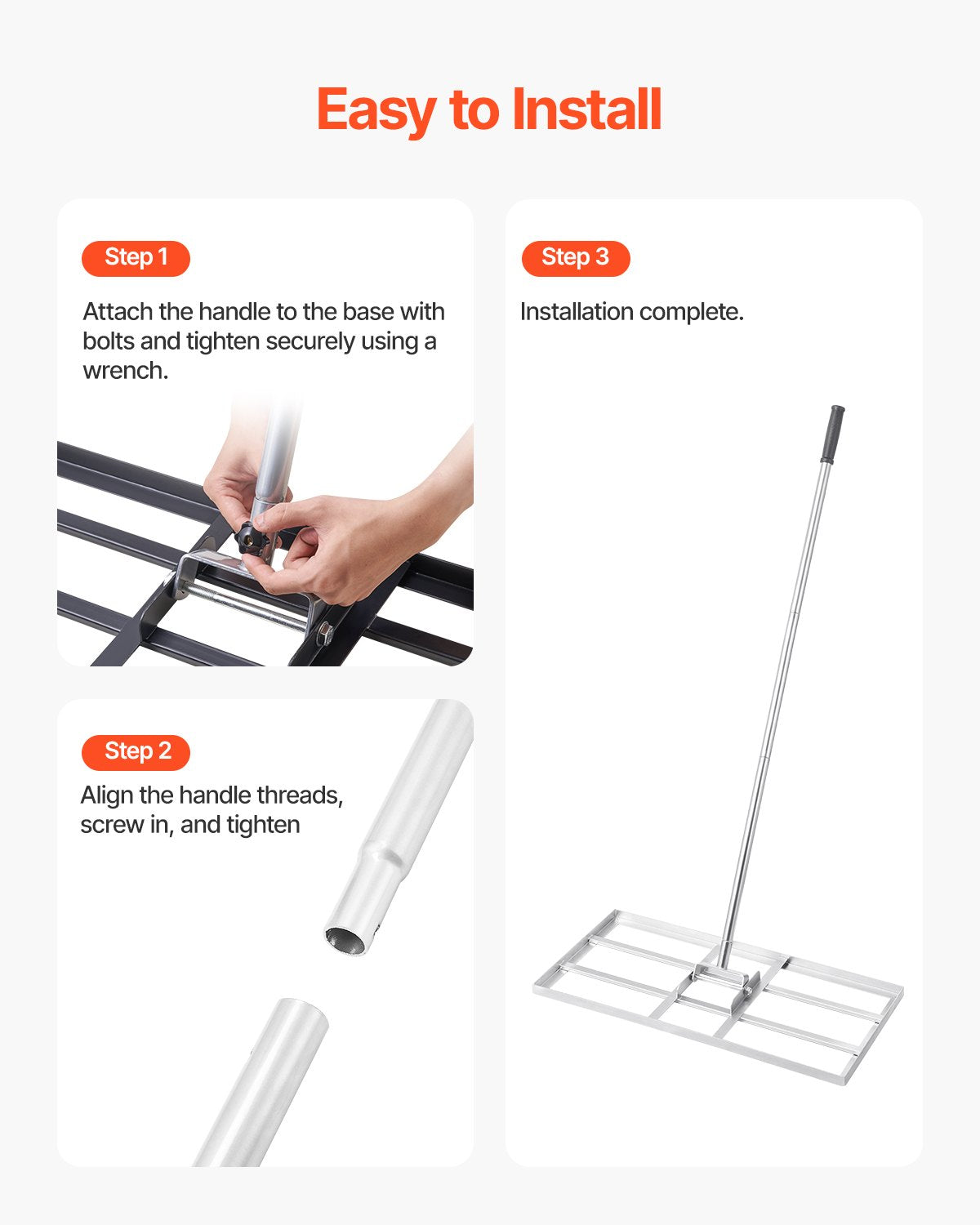 Easy to Install

Step 1

Attach the handle to the base with bolts and tighten securely using a wrench.

Step 2

Align the handle threads, screw in, and tighten

Step 3

Installation complete.