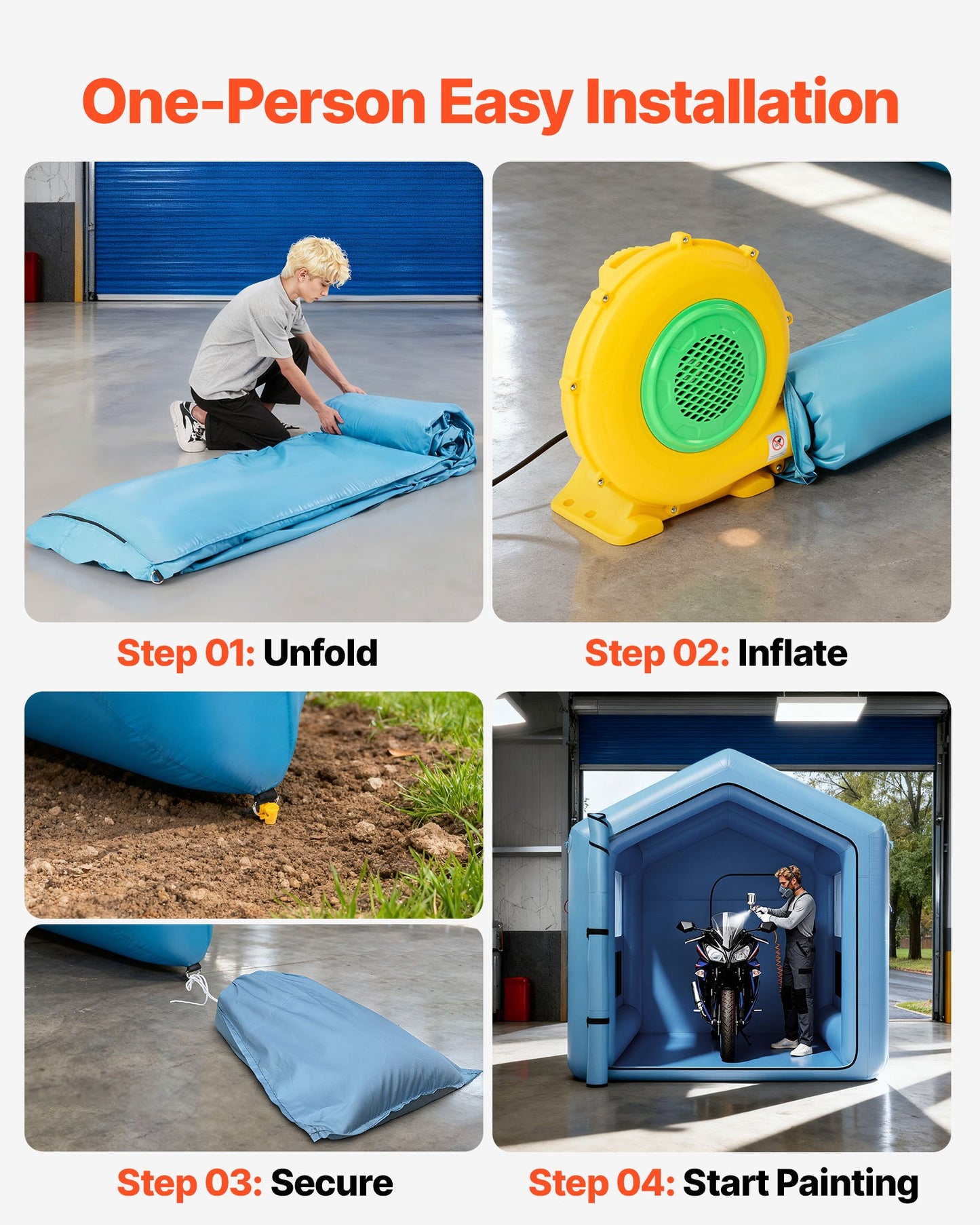 One-Person Easy Installation

Step 01: Unfold

Step 02: Inflate

Step 03: Secure

Step 04: Start Painting