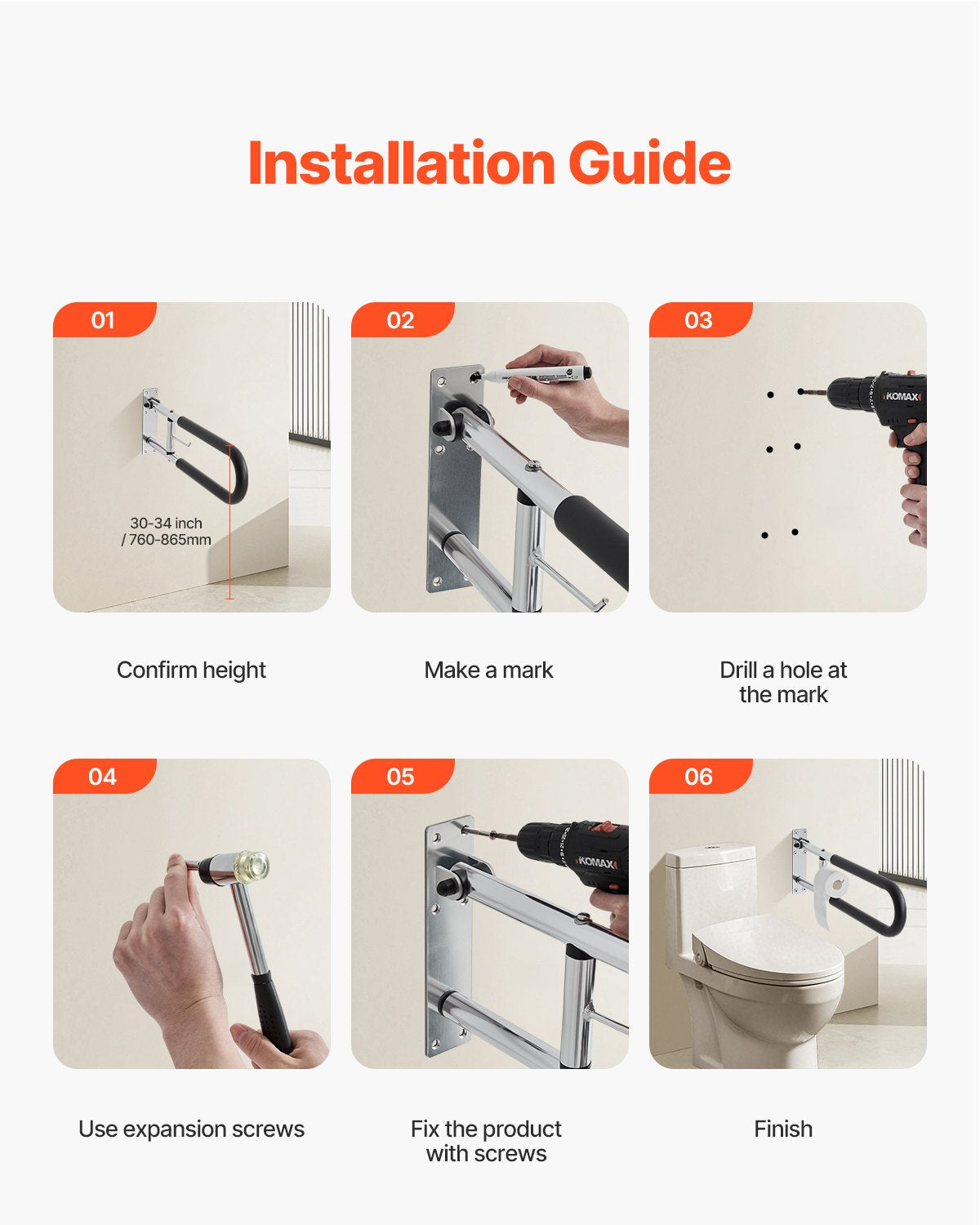 Installation Guide

01

30-34 inch / 760-865mm

Confirm height

02

Make a mark

03

KOMAX

Drill a hole at the mark

04

Use expansion screws

05

KOMAX

Fix the product with screws

06

Finish