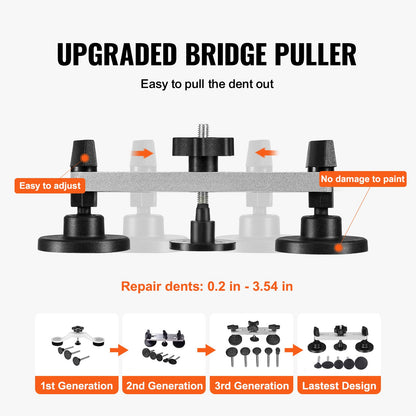 UPGRADED BRIDGE PULLER

Easy to pull the dent out

Easy to adjust

No damage to paint

Repair dents: 0.2 in - 3.54 in

1st Generation

2nd Generation

3rd Generation

Lastest Design