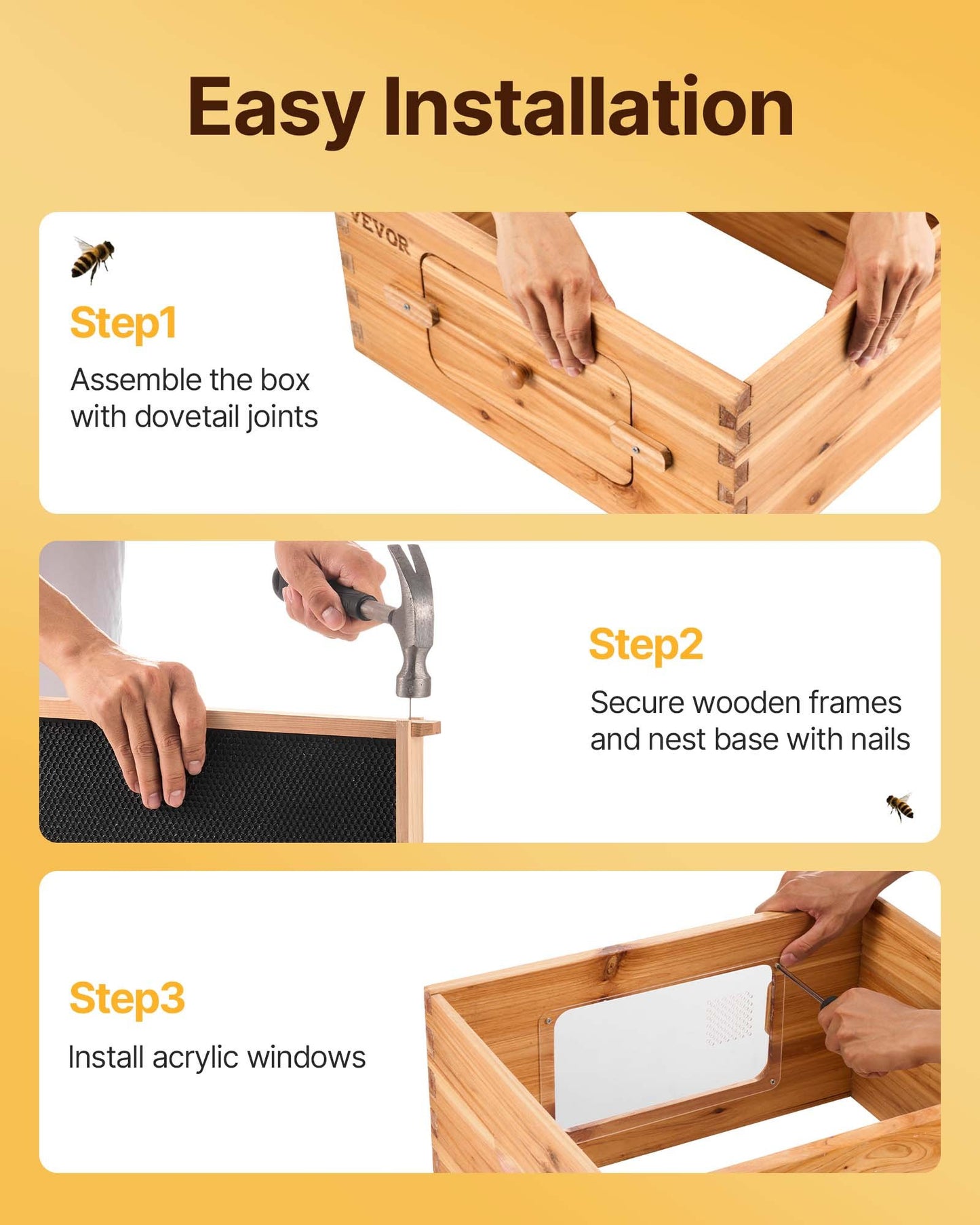 Easy Installation

VEVOR

Step1

Assemble the box with dovetail joints

Step2

Secure wooden frames and nest base with nails

Step3

Install acrylic windows