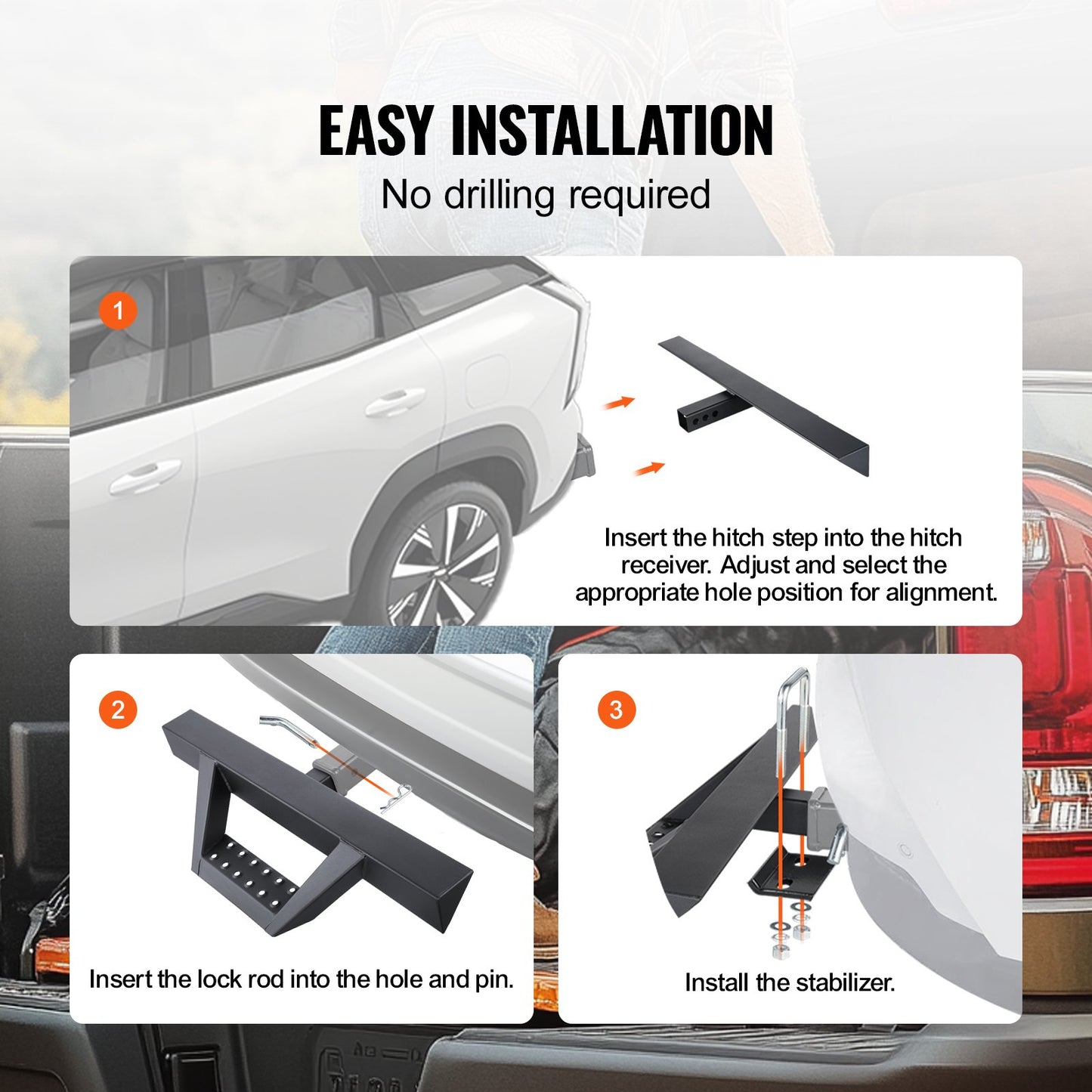 EASY INSTALLATION
No drilling required

1
Insert the hitch step into the hitch receiver. Adjust and select the appropriate hole position for alignment.

2
Insert the lock rod into the hole and pin.

3
Install the stabilizer.