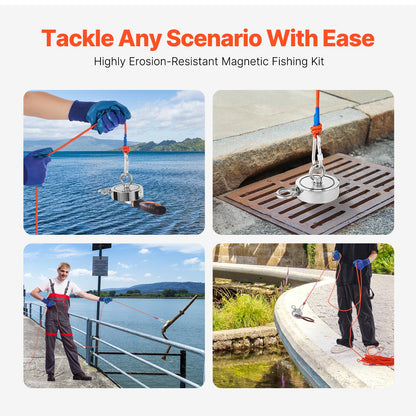 Tackle Any Scenario With Ease

Highly Erosion-Resistant Magnetic Fishing Kit