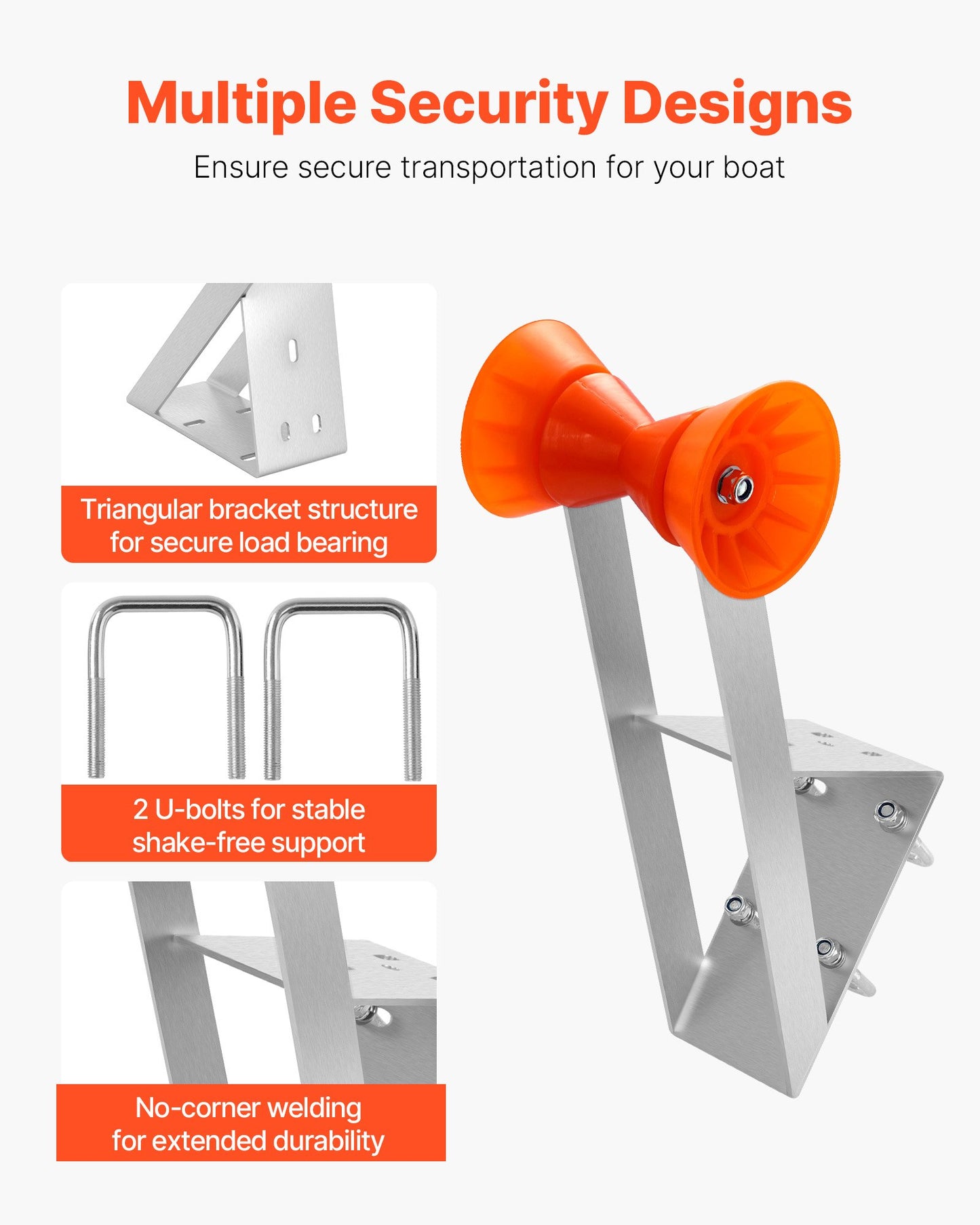 Multiple Security Designs

Ensure secure transportation for your boat

Triangular bracket structure for secure load bearing

2 U-bolts for stable shake-free support

No-corner welding for extended durability