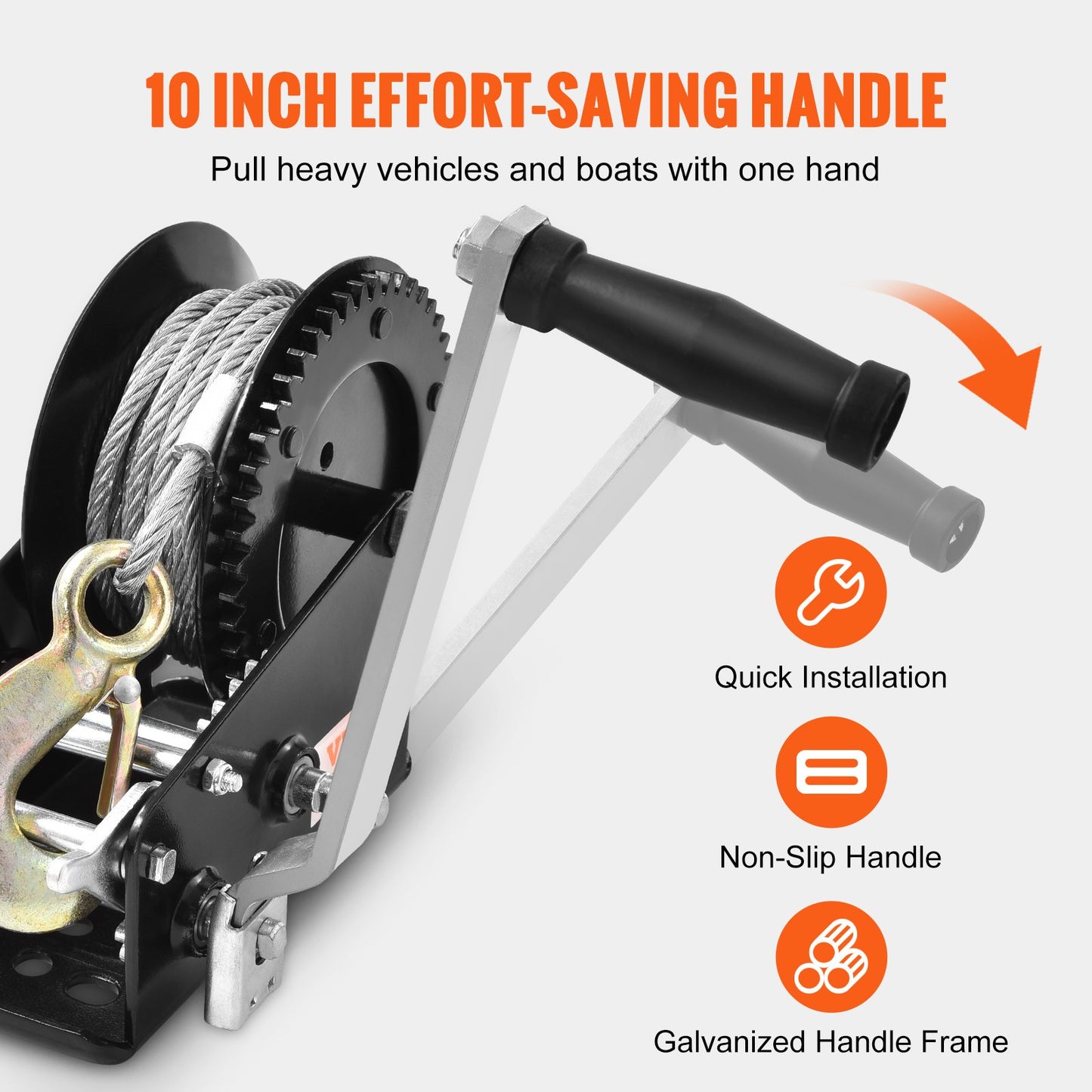 10 INCH EFFORT-SAVING HANDLE

Pull heavy vehicles and boats with one hand

Quick Installation

Non-Slip Handle

Galvanized Handle Frame