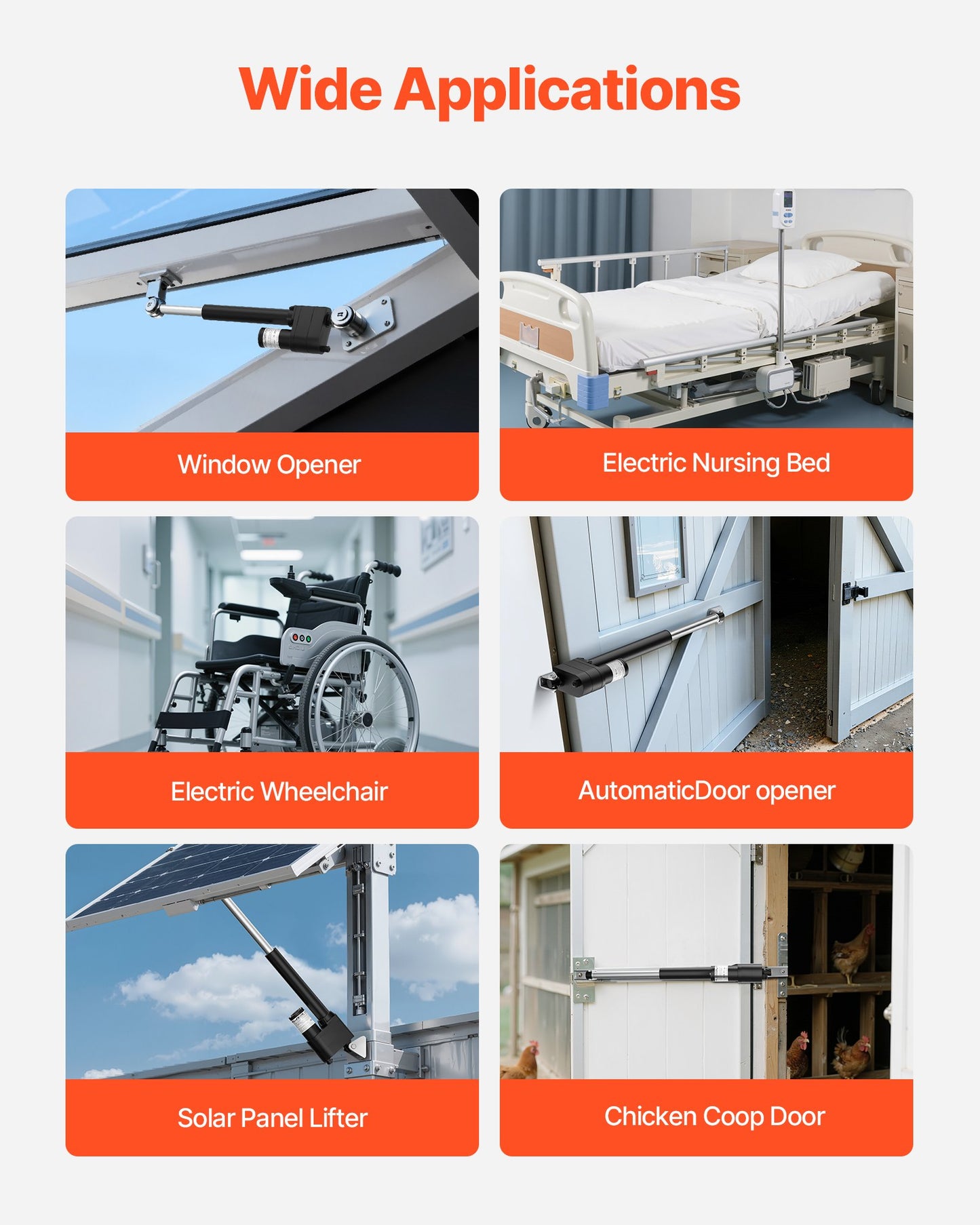 Wide Applications

Window Opener

Electric Nursing Bed

Electric Wheelchair

AutomaticDoor opener

Solar Panel Lifter

Chicken Coop Door