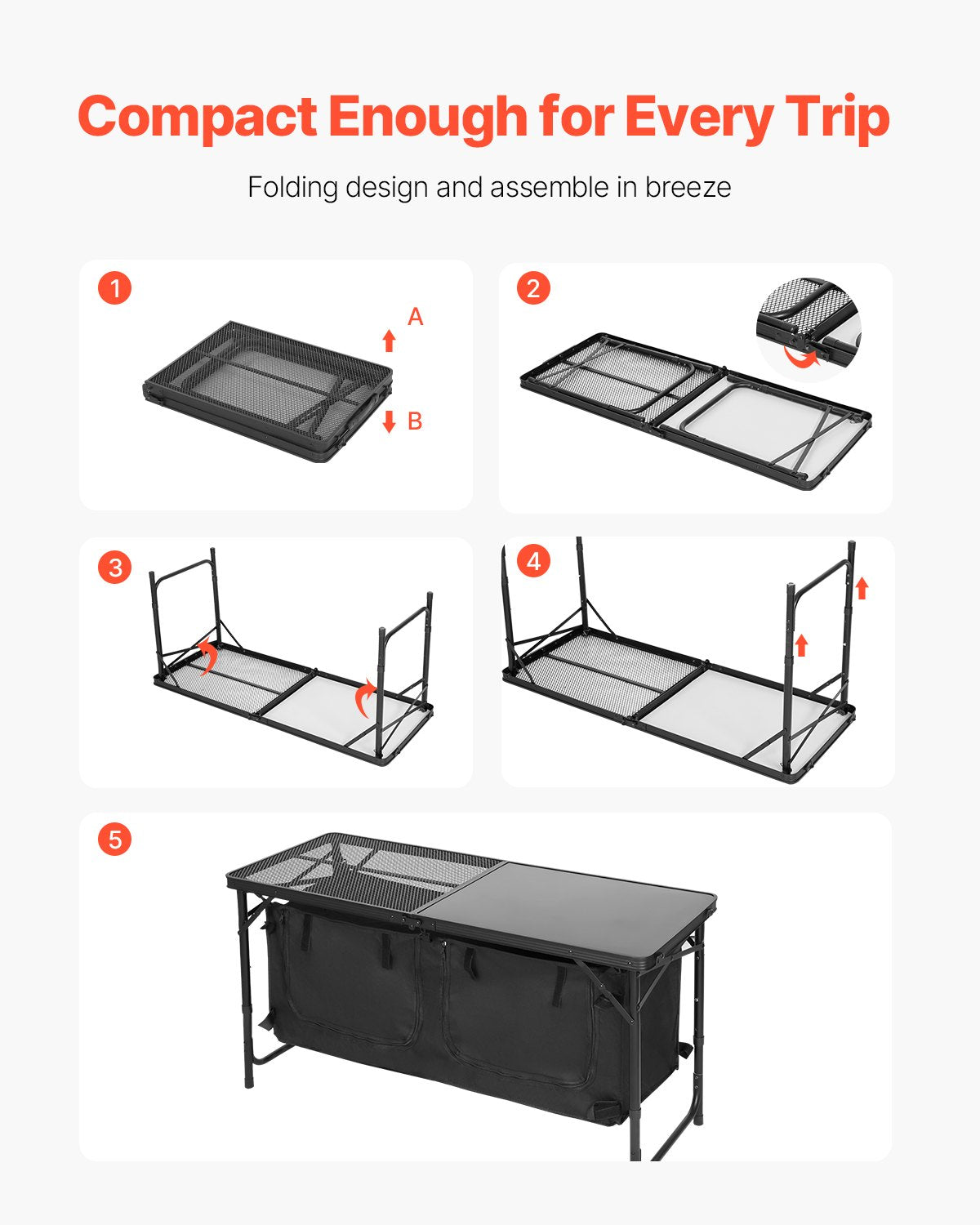 Compact Enough for Every Trip

Folding design and assemble in breeze

1

A

B

2

3

4

5