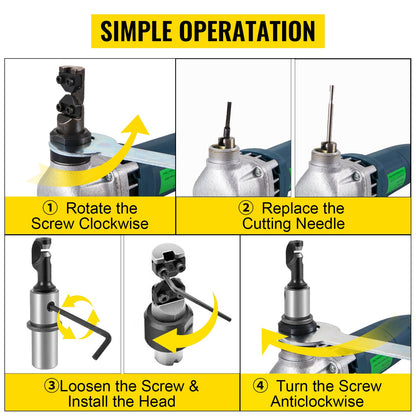 SIMPLE OPERATATION

① Rotate the Screw Clockwise

② Replace the Cutting Needle

③Loosen the Screw & Install the Head

④ Turn the Screw Anticlockwise