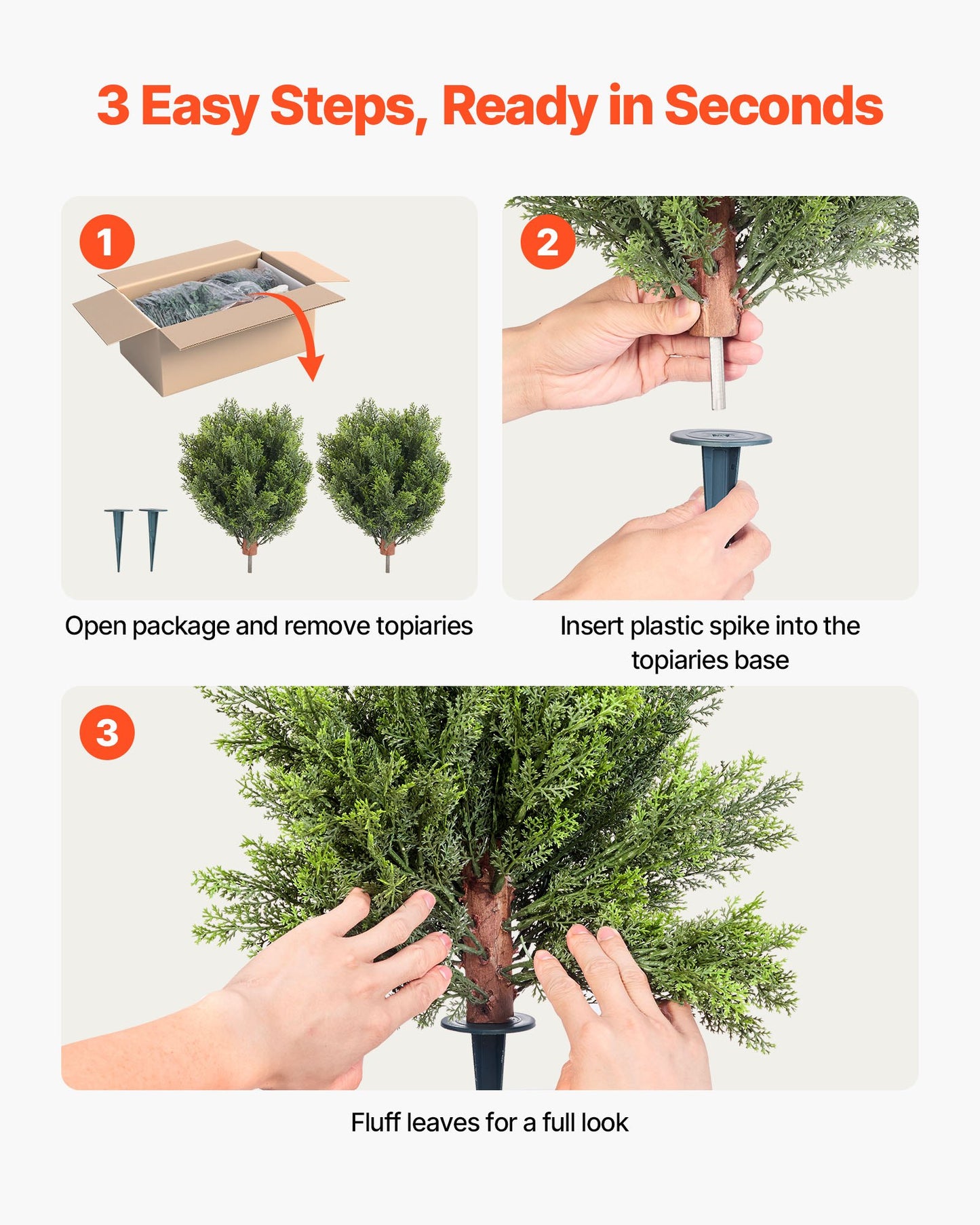 3 Easy Steps, Ready in Seconds

1

Open package and remove topiaries

2

Insert plastic spike into the topiaries base

3

Fluff leaves for a full look