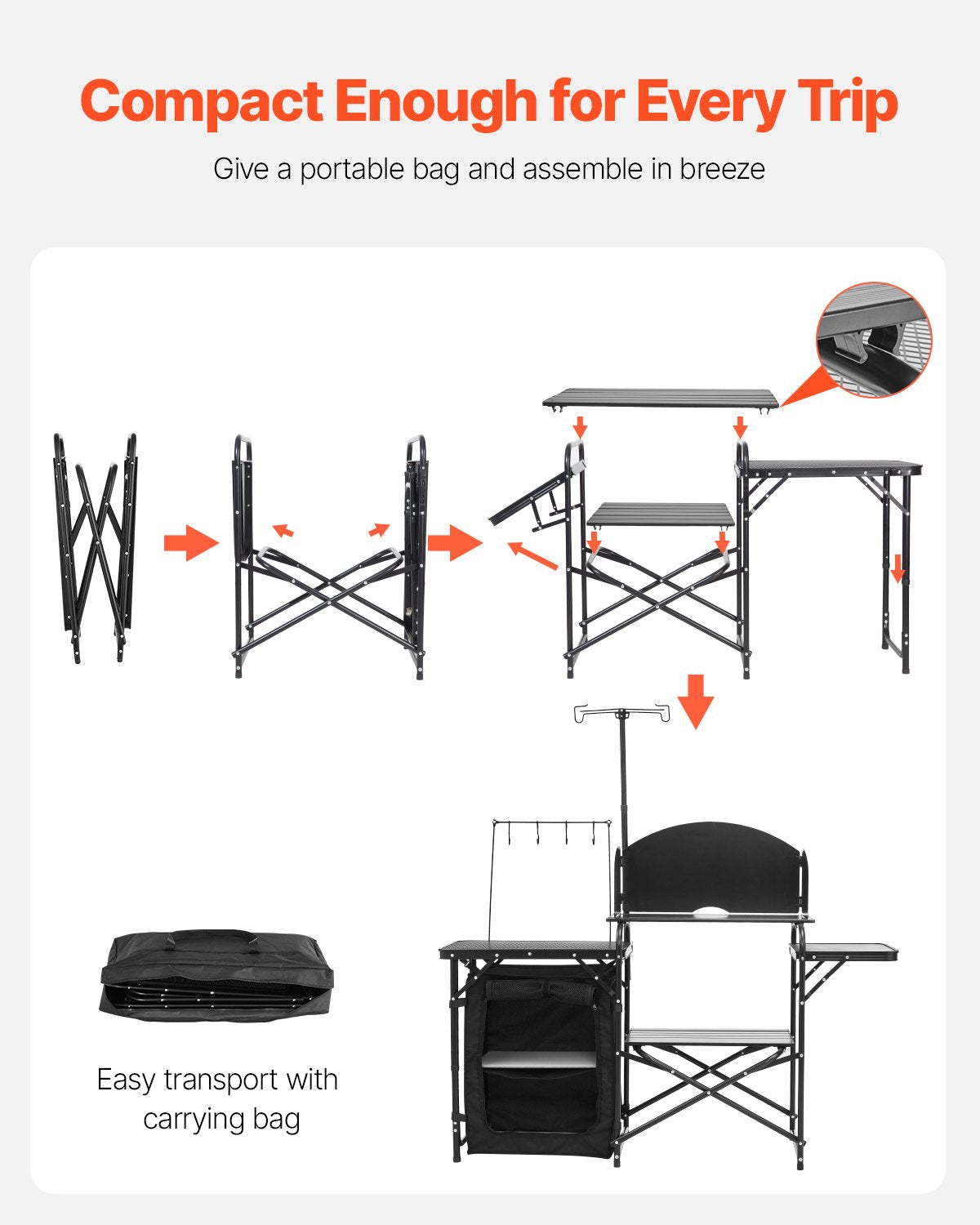 Compact Enough for Every Trip

Give a portable bag and assemble in breeze

Easy transport with carrying bag