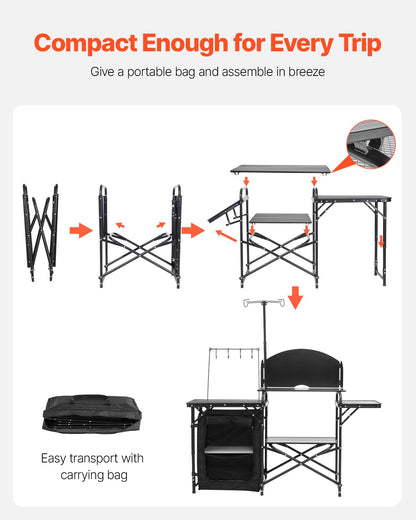 Compact Enough for Every Trip

Give a portable bag and assemble in breeze

Easy transport with carrying bag