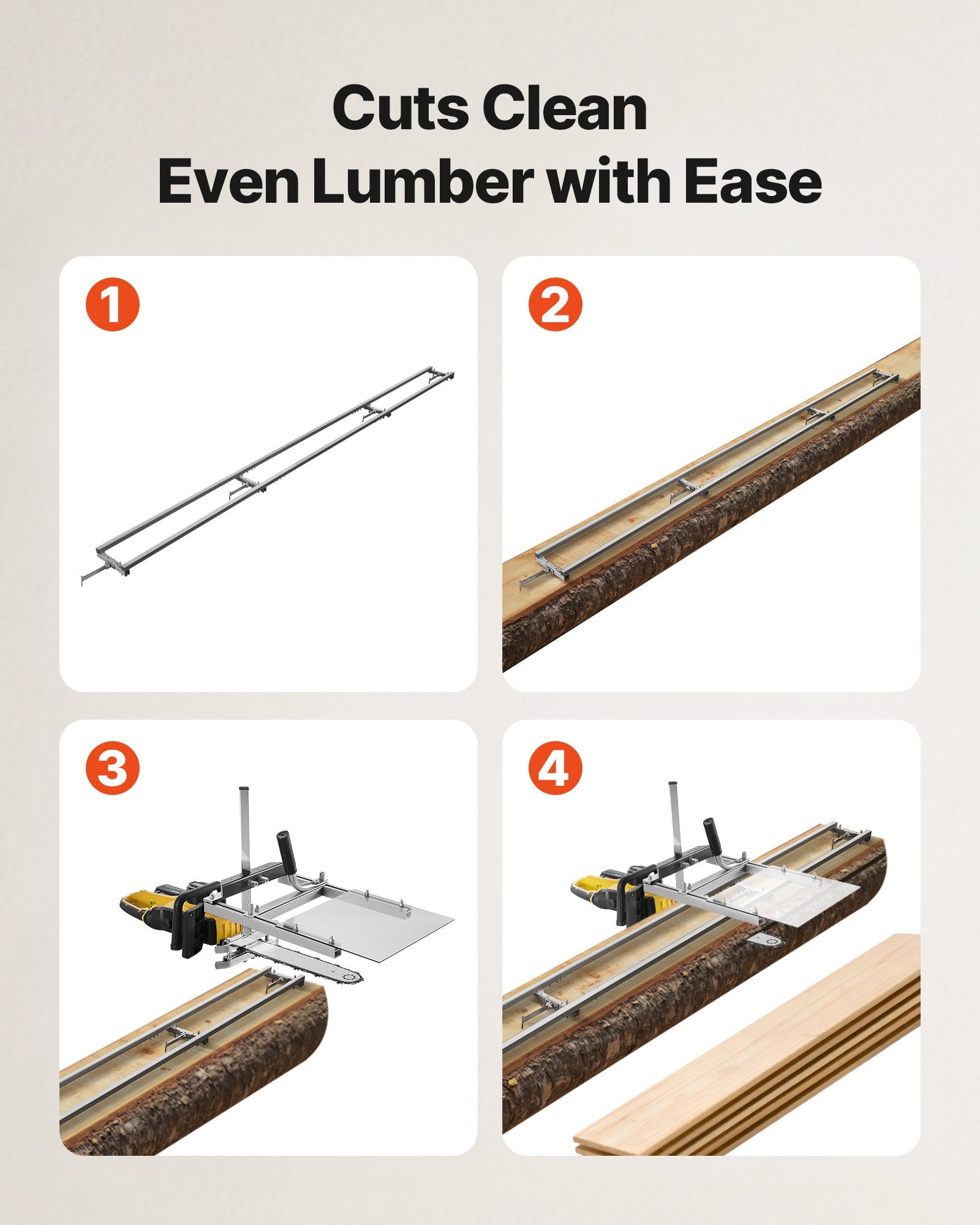 Cuts Clean
Even Lumber with Ease

1

2

3

4