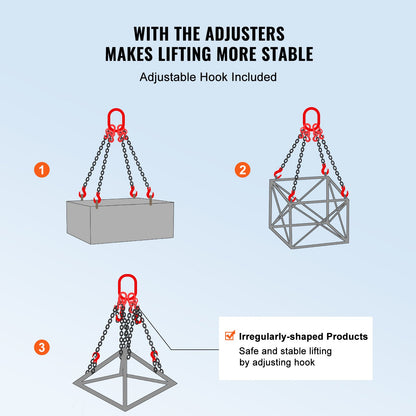 WITH THE ADJUSTERS
MAKES LIFTING MORE STABLE

Adjustable Hook Included

1

2

3

Irregularly-shaped Products

Safe and stable lifting by adjusting hook