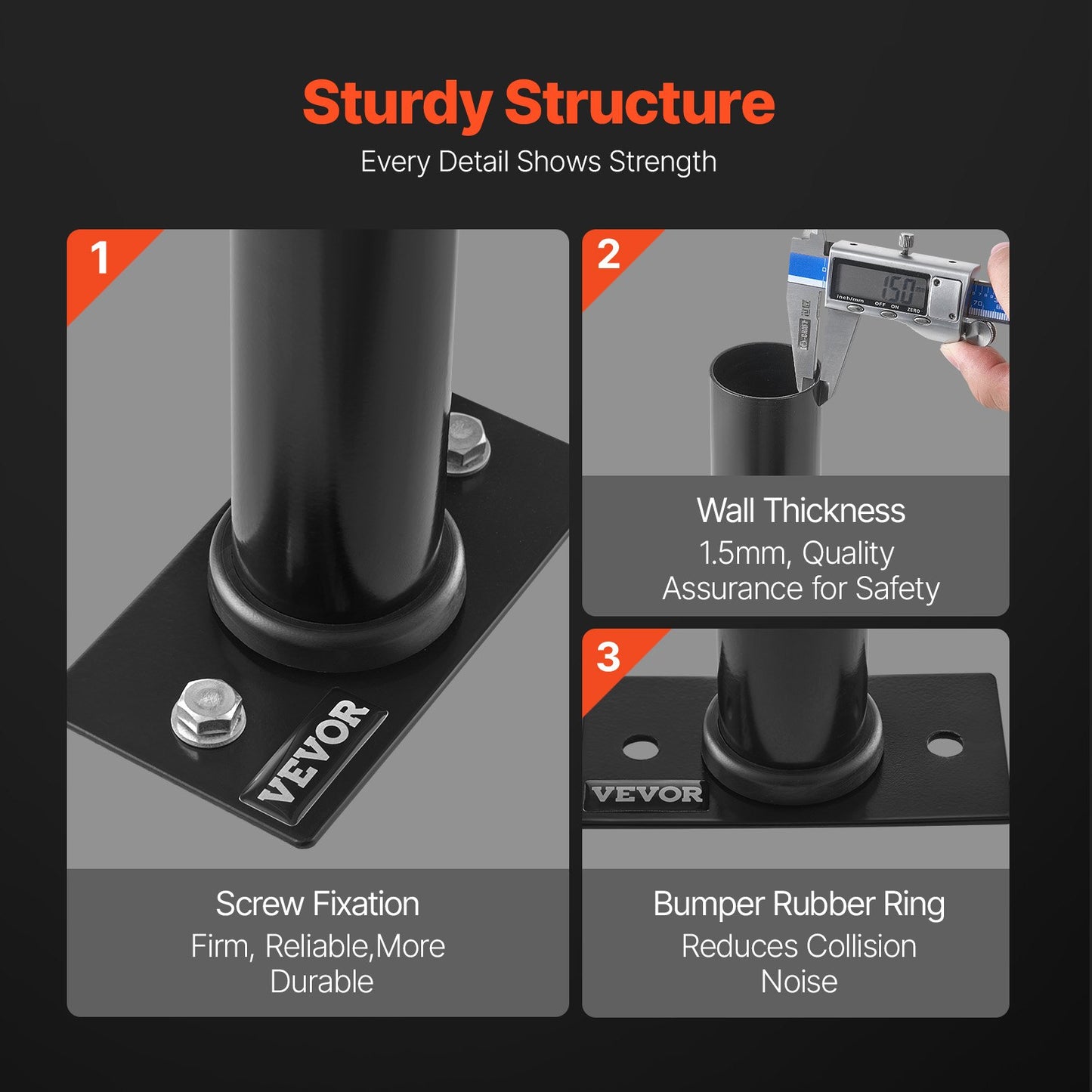 Sturdy Structure

Every Detail Shows Strength

1

VEVOR

Screw Fixation

Firm, Reliable,More Durable

2

150

inch/mm OFF ON ZERO

Wall Thickness

1.5mm, Quality Assurance for Safety

3

VEVOR

Bumper Rubber Ring

Reduces Collision Noise