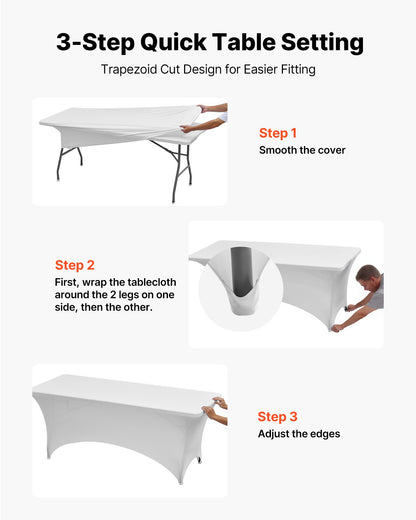 3-Step Quick Table Setting

Trapezoid Cut Design for Easier Fitting

Step 1

Smooth the cover

Step 2

First, wrap the tablecloth around the 2 legs on one side, then the other.

Step 3

Adjust the edges