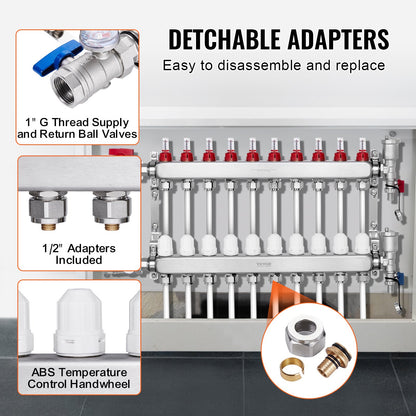 DETCHABLE ADAPTERS
Easy to disassemble and replace

1" G Thread Supply and Return Ball Valves

1/2" Adapters Included

ABS Temperature Control Handwheel