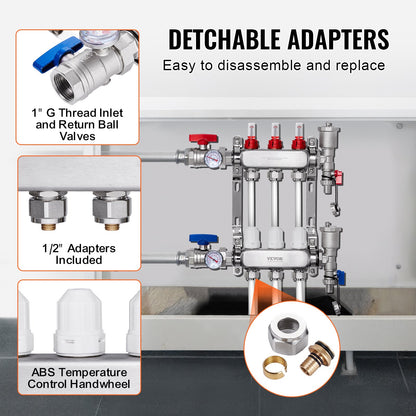 DETCHABLE ADAPTERS
Easy to disassemble and replace

1" G Thread Inlet and Return Ball Valves

1/2" Adapters Included

ABS Temperature Control Handwheel

VEVOR