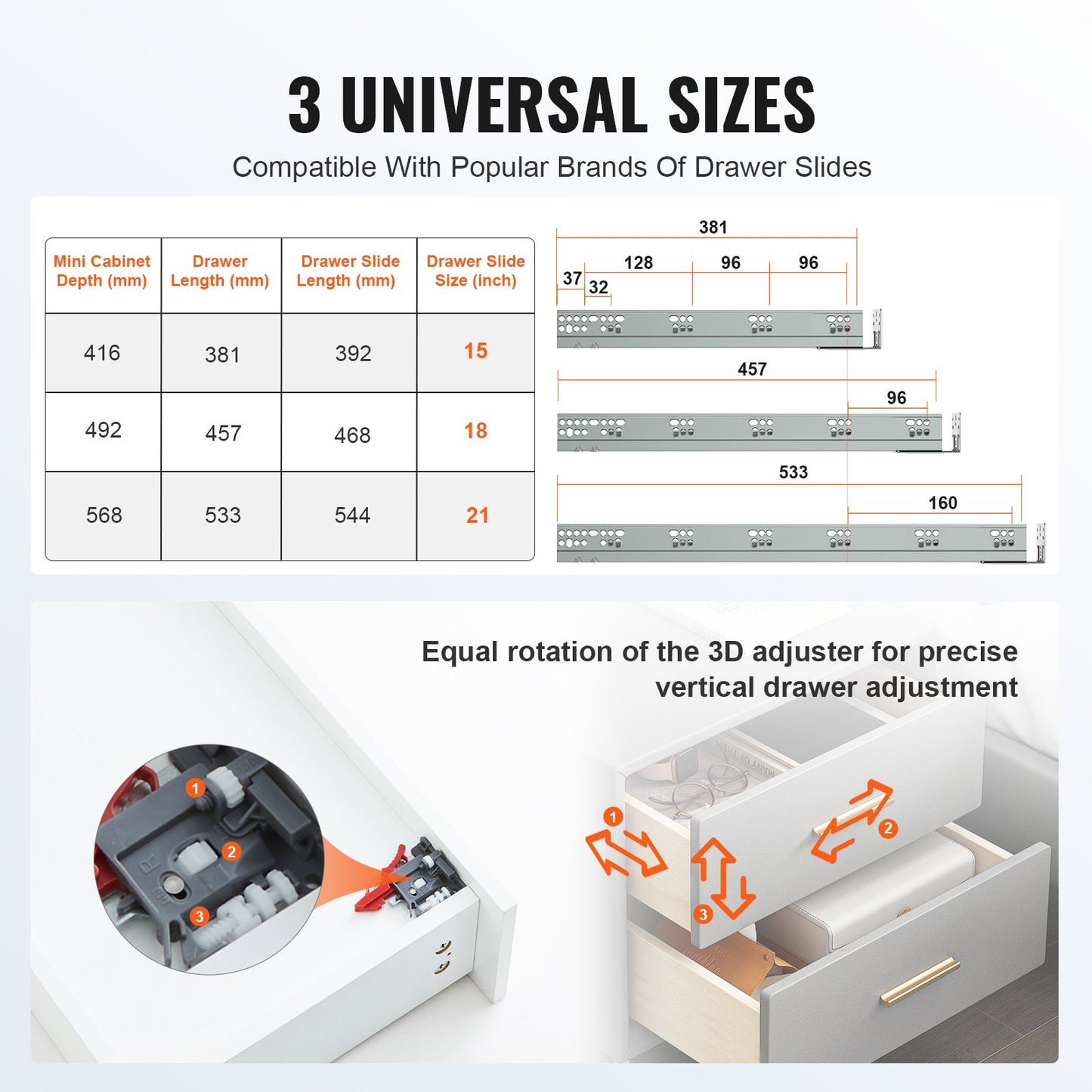 3 UNIVERSAL SIZES

Compatible With Popular Brands Of Drawer Slides

| Mini Cabinet Depth (mm) | Drawer Length (mm) | Drawer Slide Length (mm) | Drawer Slide Size (inch) |
|---|---|---|---|
| 416 | 381 | 392 | 15 |
| 492 | 457 | 468 | 18 |
| 568 | 533 | 544 | 21 |

381
37 32 128 96 96

457
96

533
160

Equal rotation of the 3D adjuster for precise vertical drawer adjustment

1
2
3

1
2
3