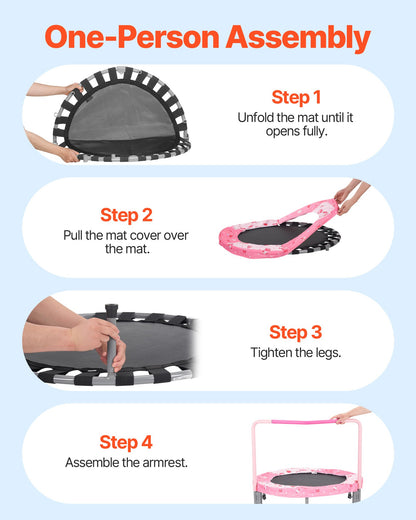 One-Person Assembly

Step 1
Unfold the mat until it opens fully.

Step 2
Pull the mat cover over the mat.

Step 3
Tighten the legs.

Step 4
Assemble the armrest.