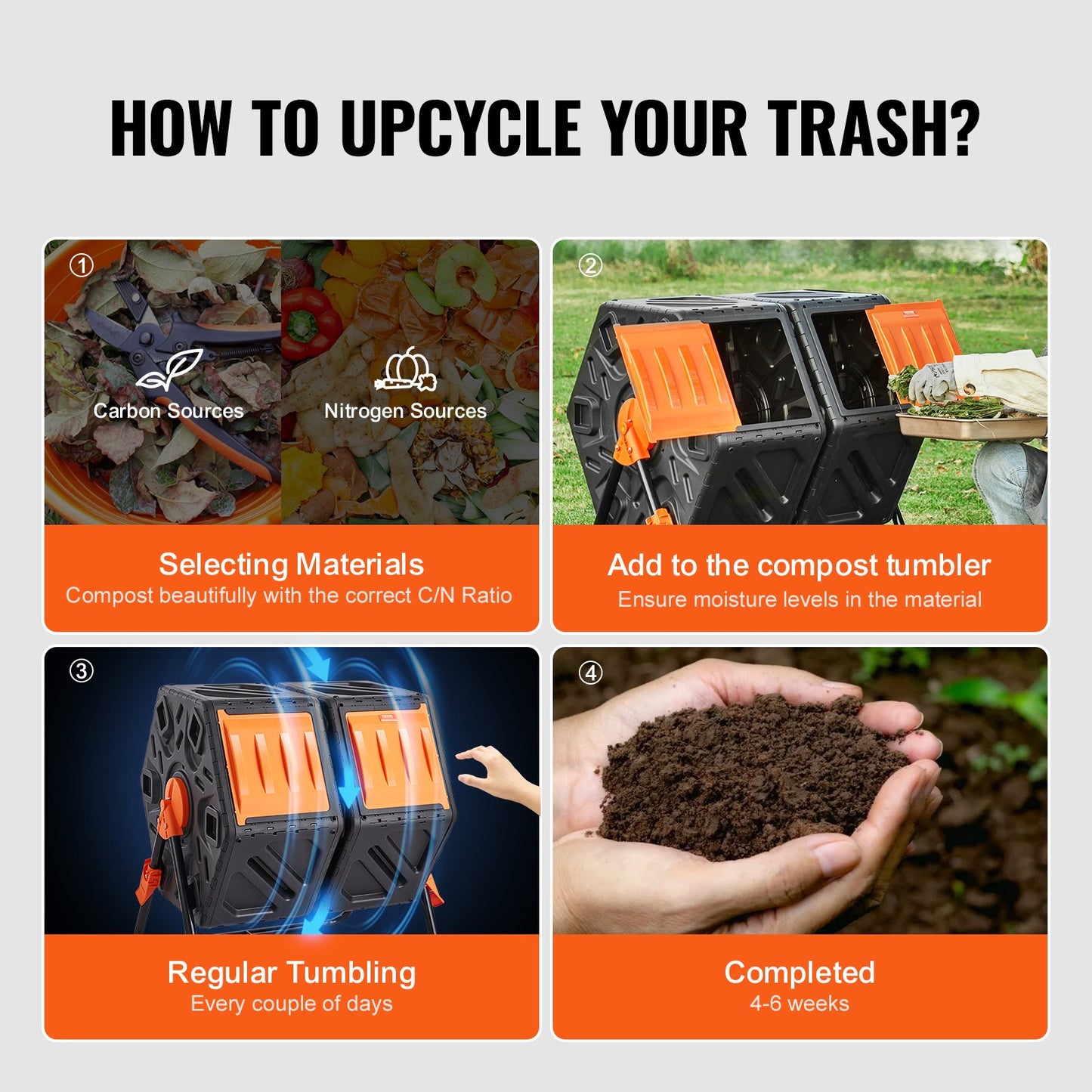 HOW TO UPCYCLE YOUR TRASH?

①

Carbon Sources

Nitrogen Sources

Selecting Materials
Compost beautifully with the correct C/N Ratio

②

Add to the compost tumbler
Ensure moisture levels in the material

③

Regular Tumbling
Every couple of days

④

Completed
4-6 weeks