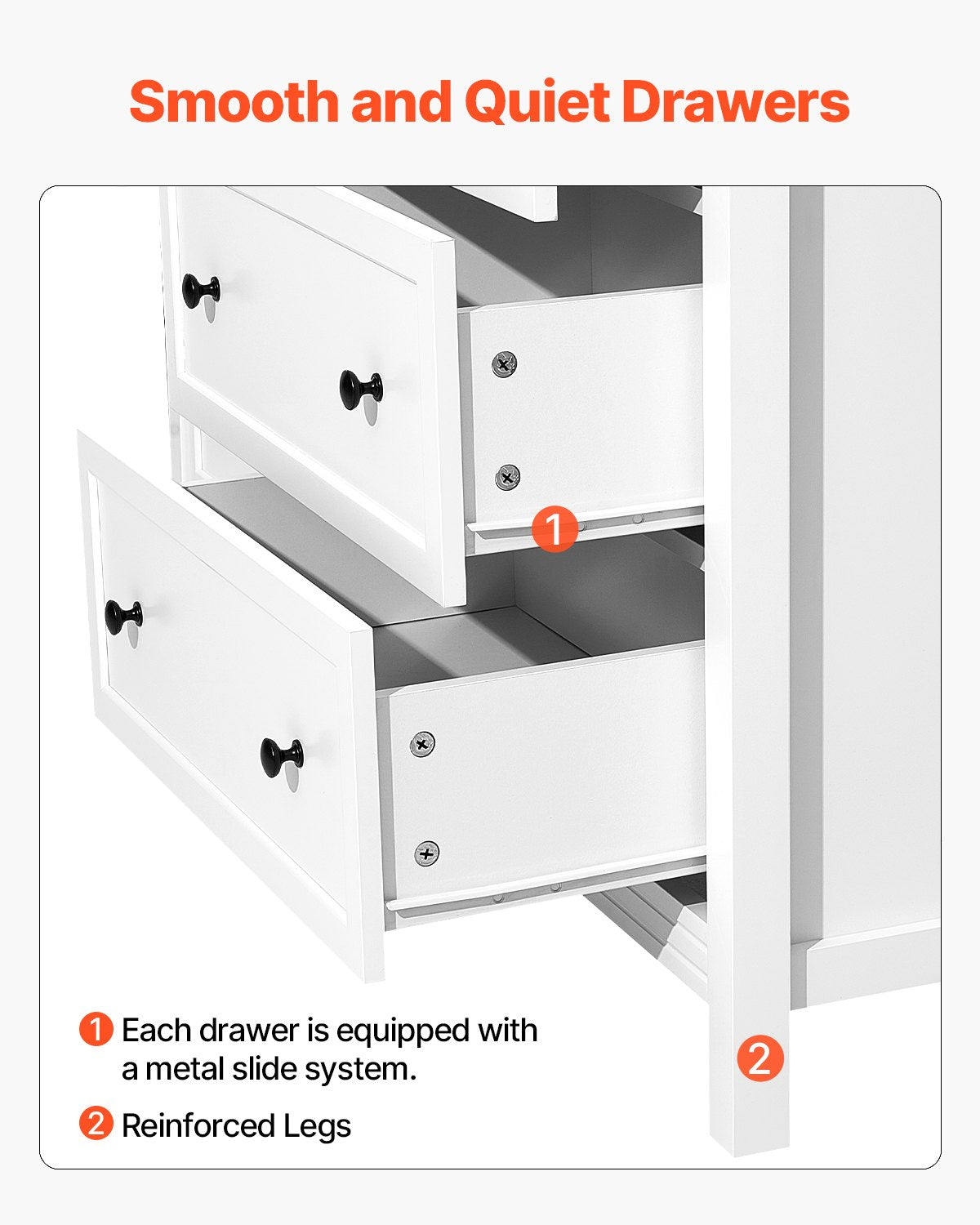 Smooth and Quiet Drawers

1

2

1 Each drawer is equipped with a metal slide system.

2 Reinforced Legs