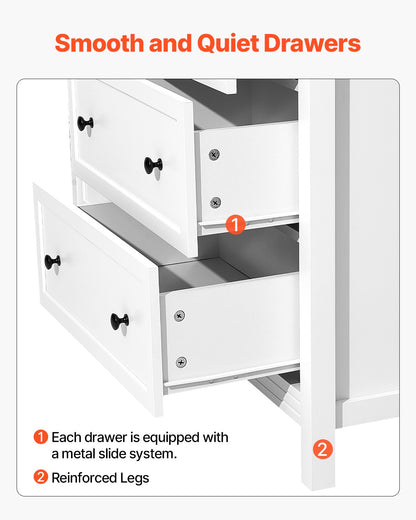 Smooth and Quiet Drawers

1

2

1 Each drawer is equipped with a metal slide system.

2 Reinforced Legs