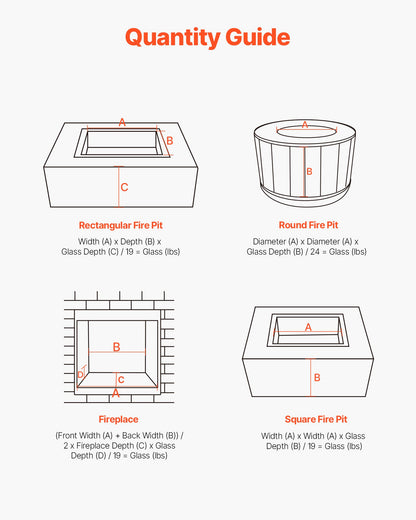 Quantity Guide

A
B
C

Rectangular Fire Pit

Width (A) x Depth (B) x Glass Depth (C) / 19 = Glass (lbs)

A
B

Round Fire Pit

Diameter (A) x Diameter (A) x Glass Depth (B) / 24 = Glass (lbs)

B
D
C
A

Fireplace

(Front Width (A) + Back Width (B)) / 2 x Fireplace Depth (C) x Glass Depth (D) / 19 = Glass (lbs)

A
B

Square Fire Pit

Width (A) x Width (A) x Glass Depth (B) / 19 = Glass (lbs)