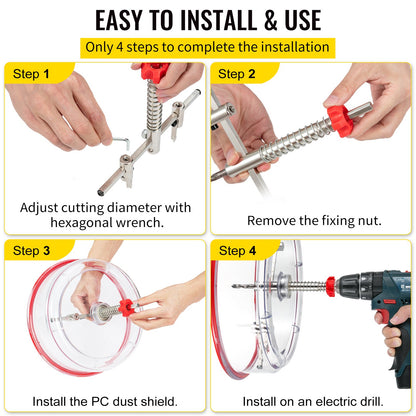 EASY TO INSTALL & USE

Only 4 steps to complete the installation

Step 1

Adjust cutting diameter with hexagonal wrench.

Step 2

Remove the fixing nut.

Step 3

Install the PC dust shield.

Step 4

Install on an electric drill.