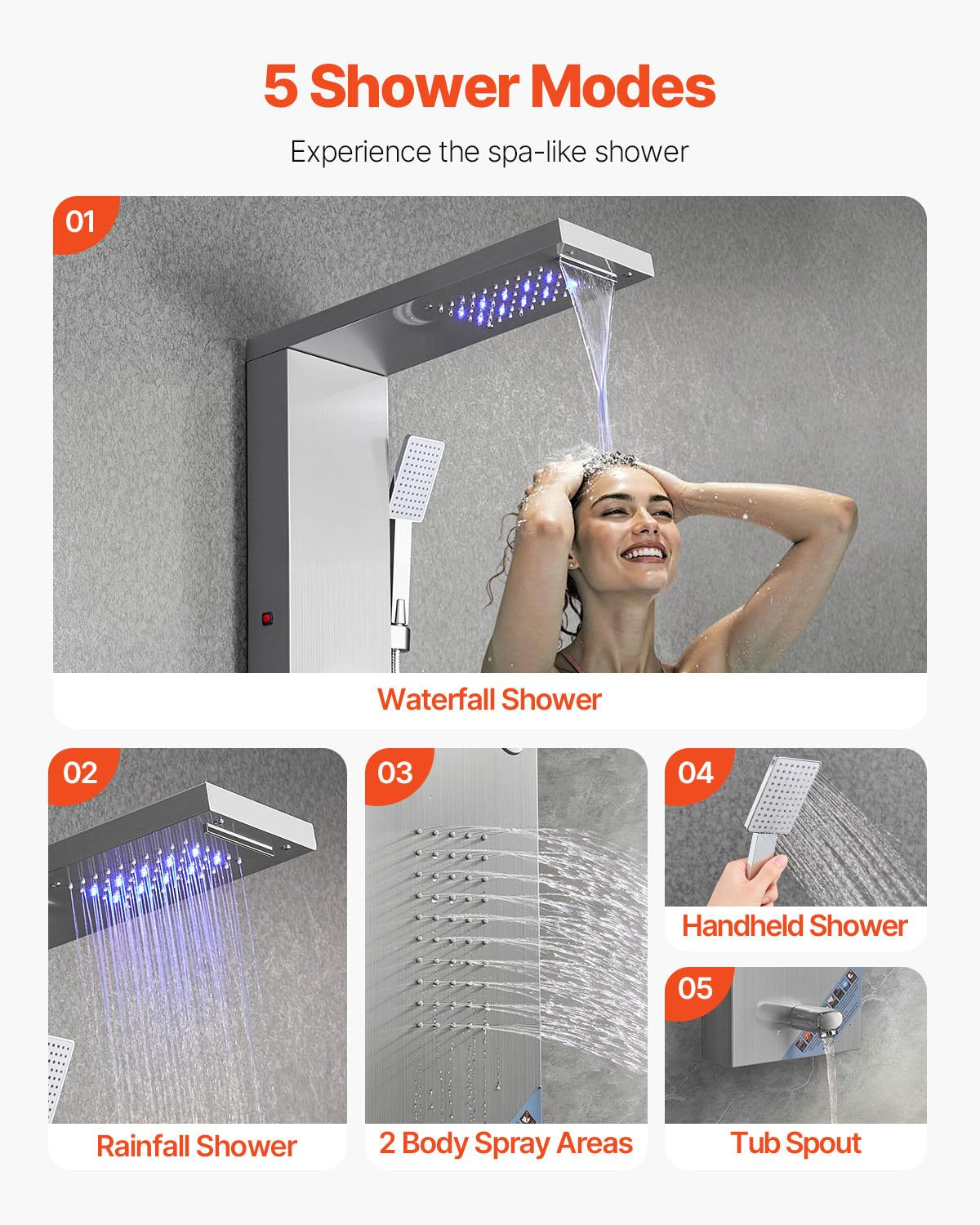 5 Shower Modes

Experience the spa-like shower

01

Waterfall Shower

02

Rainfall Shower

03

2 Body Spray Areas

04

Handheld Shower

05

Tub Spout