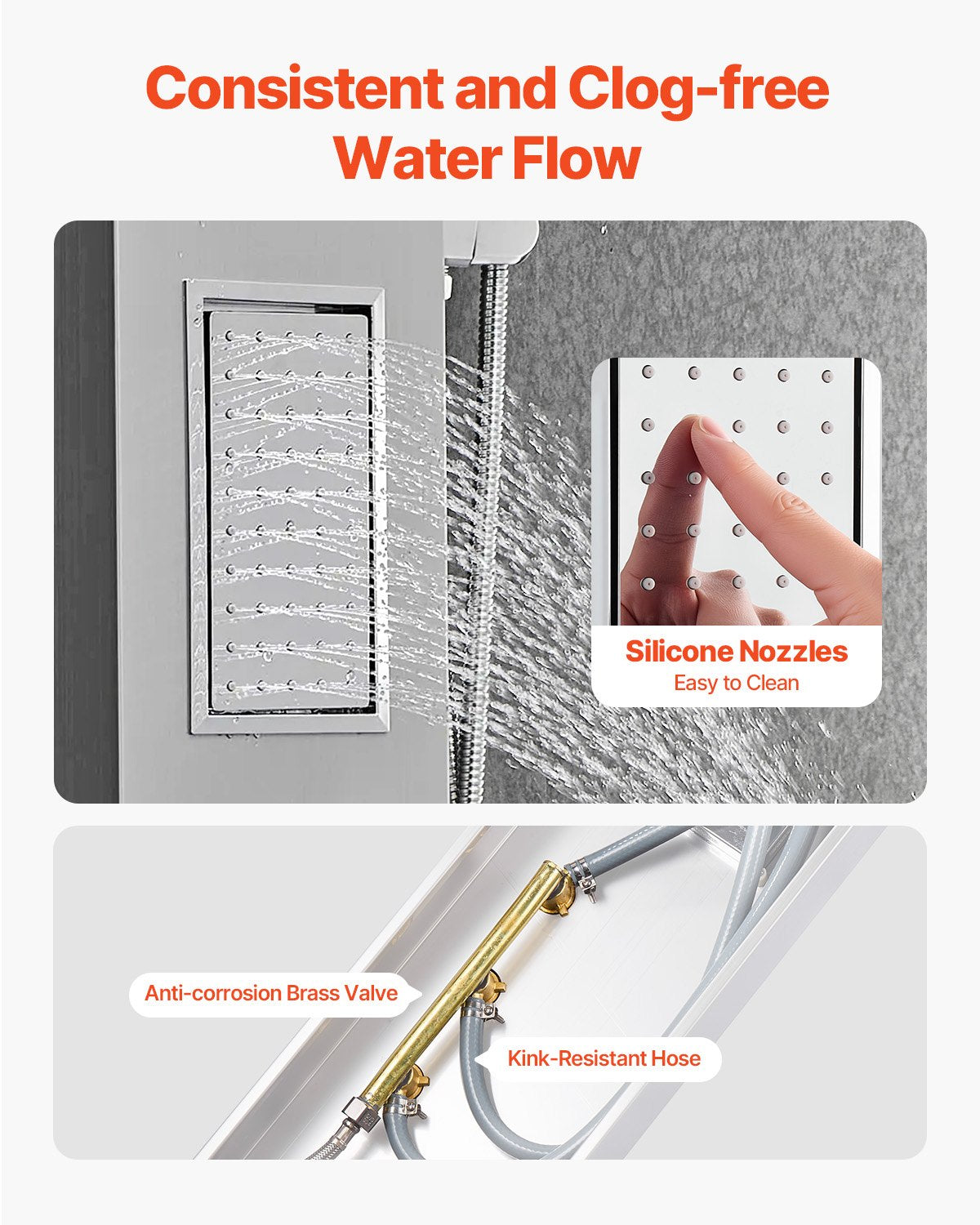 Consistent and Clog-free Water Flow

Silicone Nozzles
Easy to Clean

Anti-corrosion Brass Valve

Kink-Resistant Hose