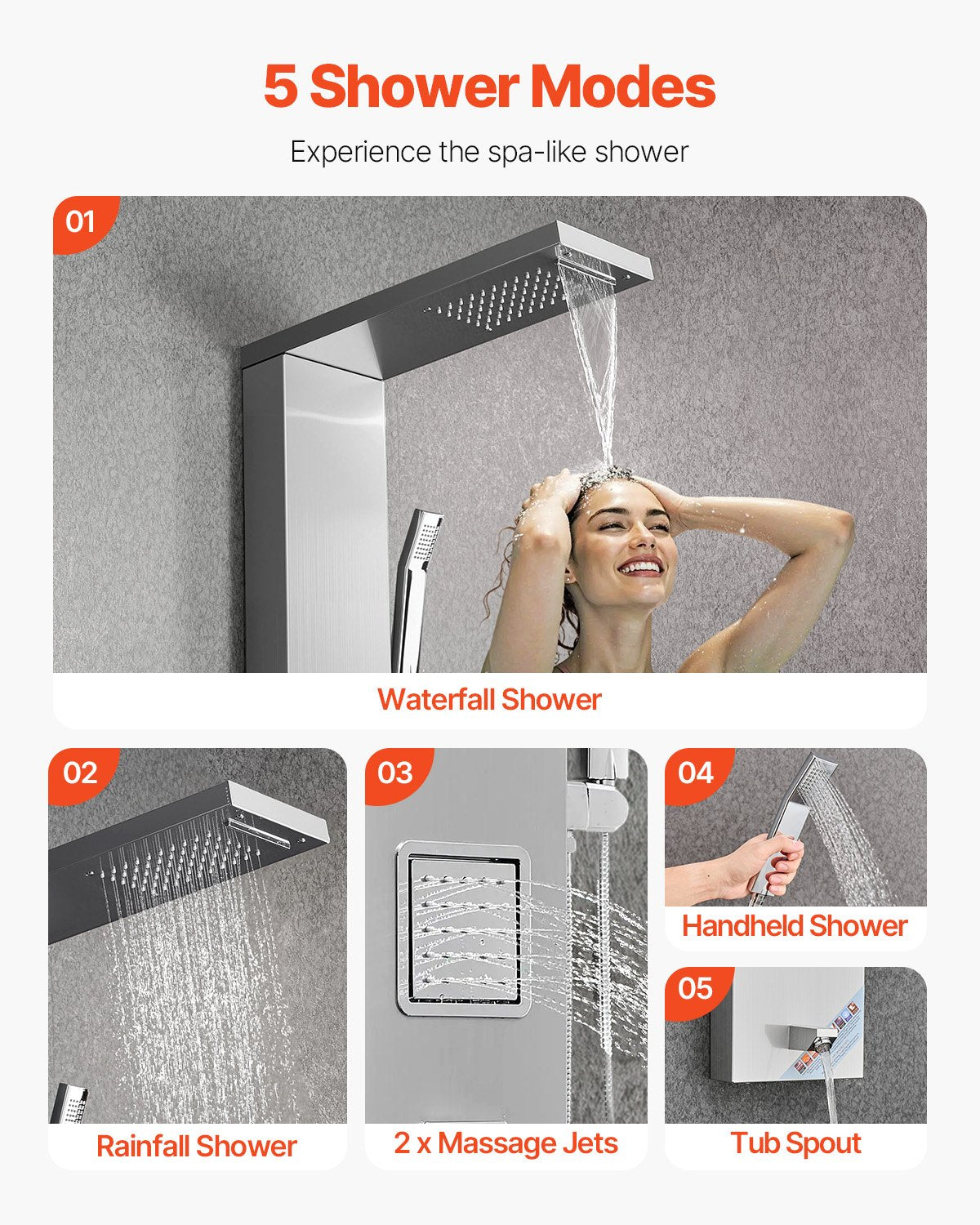 5 Shower Modes

Experience the spa-like shower

01

Waterfall Shower

02

Rainfall Shower

03

2 x Massage Jets

04

Handheld Shower

05

Tub Spout