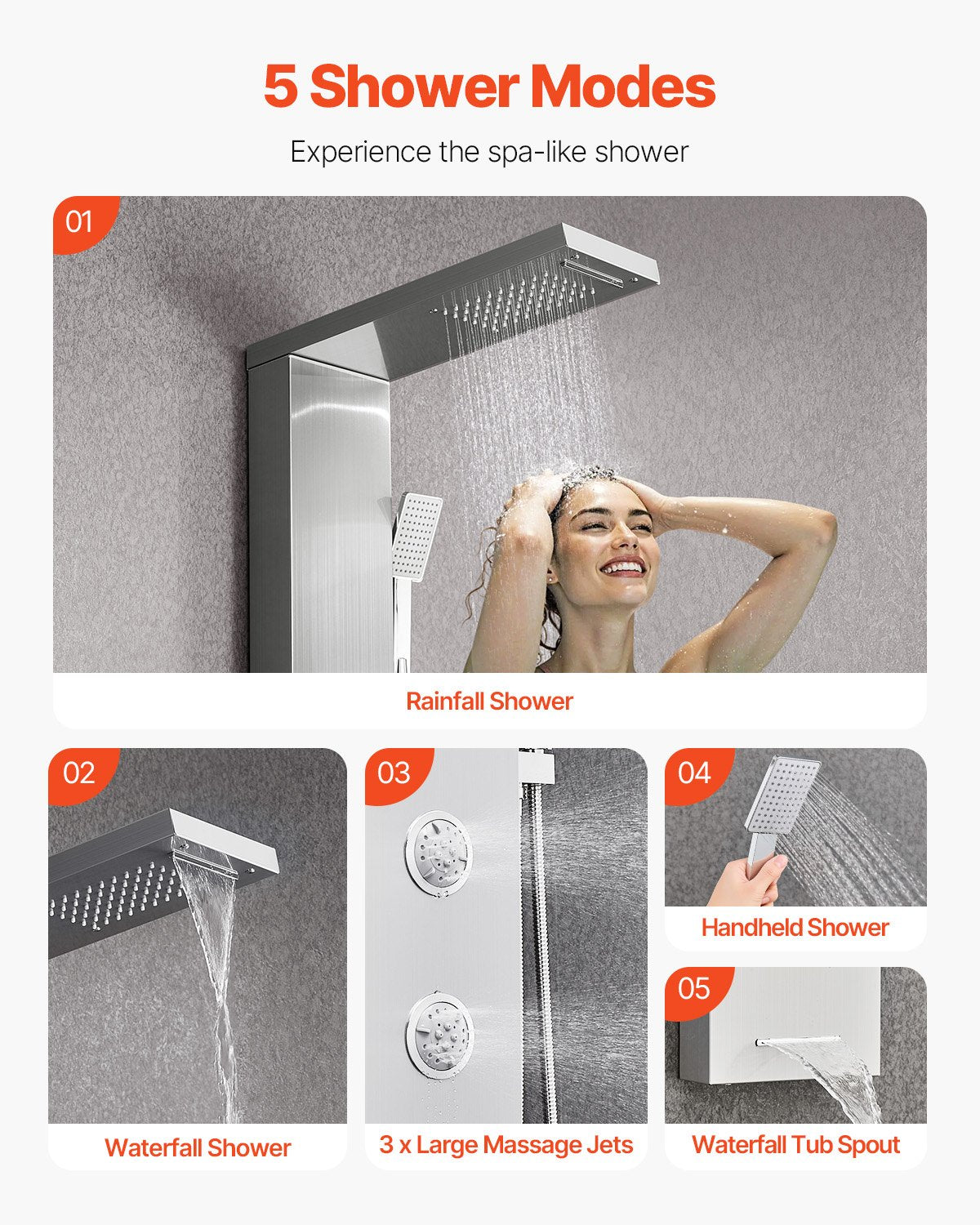 5 Shower Modes

Experience the spa-like shower

01

Rainfall Shower

02

Waterfall Shower

03

3 x Large Massage Jets

04

Handheld Shower

05

Waterfall Tub Spout