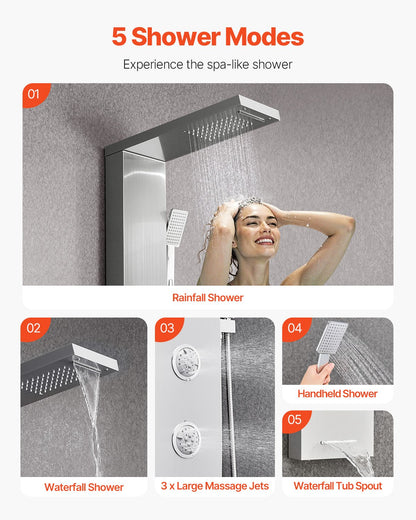 5 Shower Modes

Experience the spa-like shower

01

Rainfall Shower

02

Waterfall Shower

03

3 x Large Massage Jets

04

Handheld Shower

05

Waterfall Tub Spout