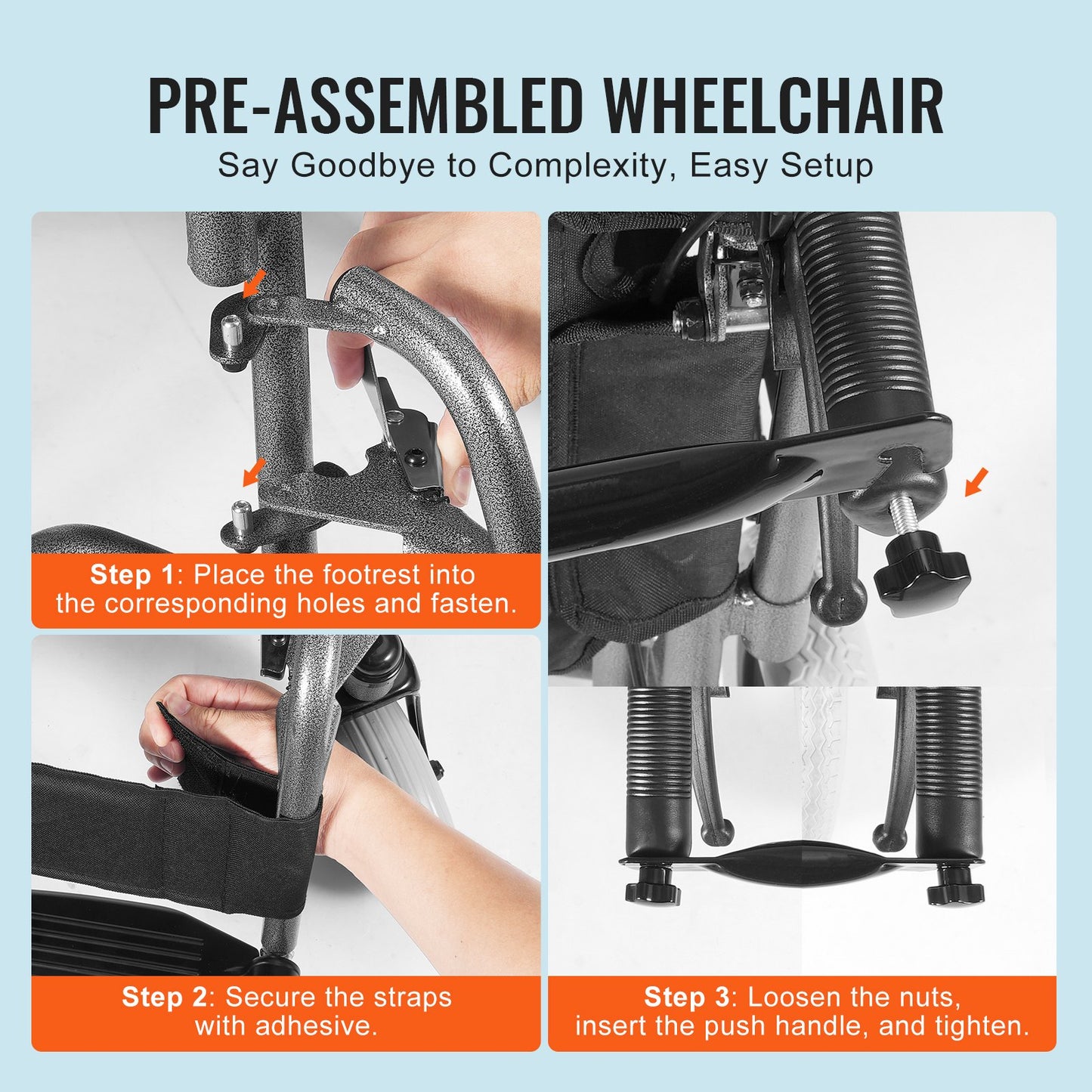 PRE-ASSEMBLED WHEELCHAIR

Say Goodbye to Complexity, Easy Setup

Step 1: Place the footrest into the corresponding holes and fasten.

Step 2: Secure the straps with adhesive.

Step 3: Loosen the nuts, insert the push handle, and tighten.